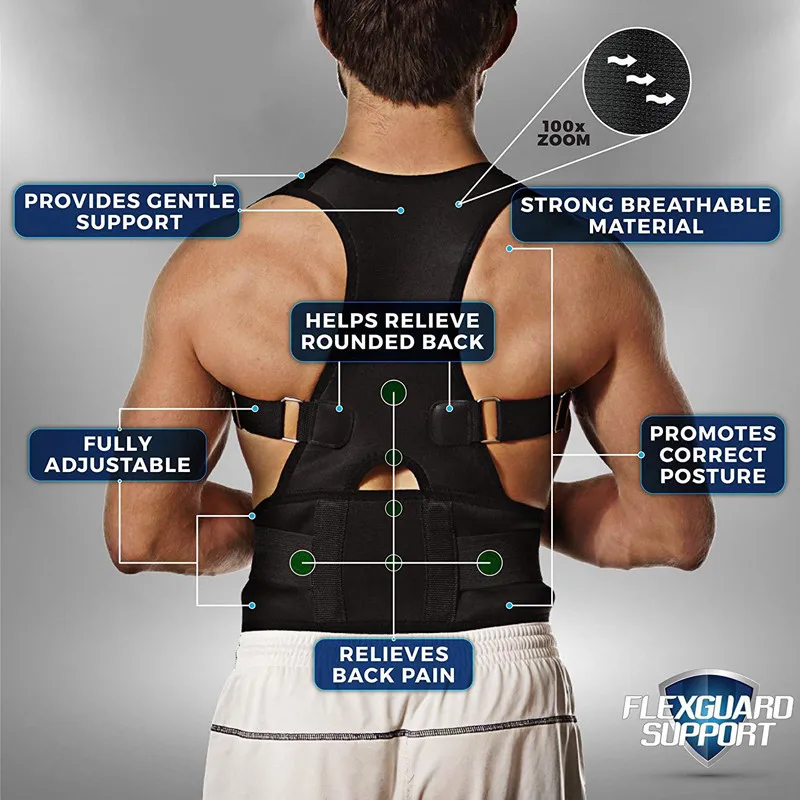 100x ZOOM

PROVIDES GENTLE SUPPORT

STRONG BREATHABLE MATERIAL

HELPS RELIEVE ROUNDED BACK

FULLY ADJUSTABLE

PROMOTES CORRECT POSTURE

RELIEVES BACK PAIN

FLEXGUARD SUPPORT