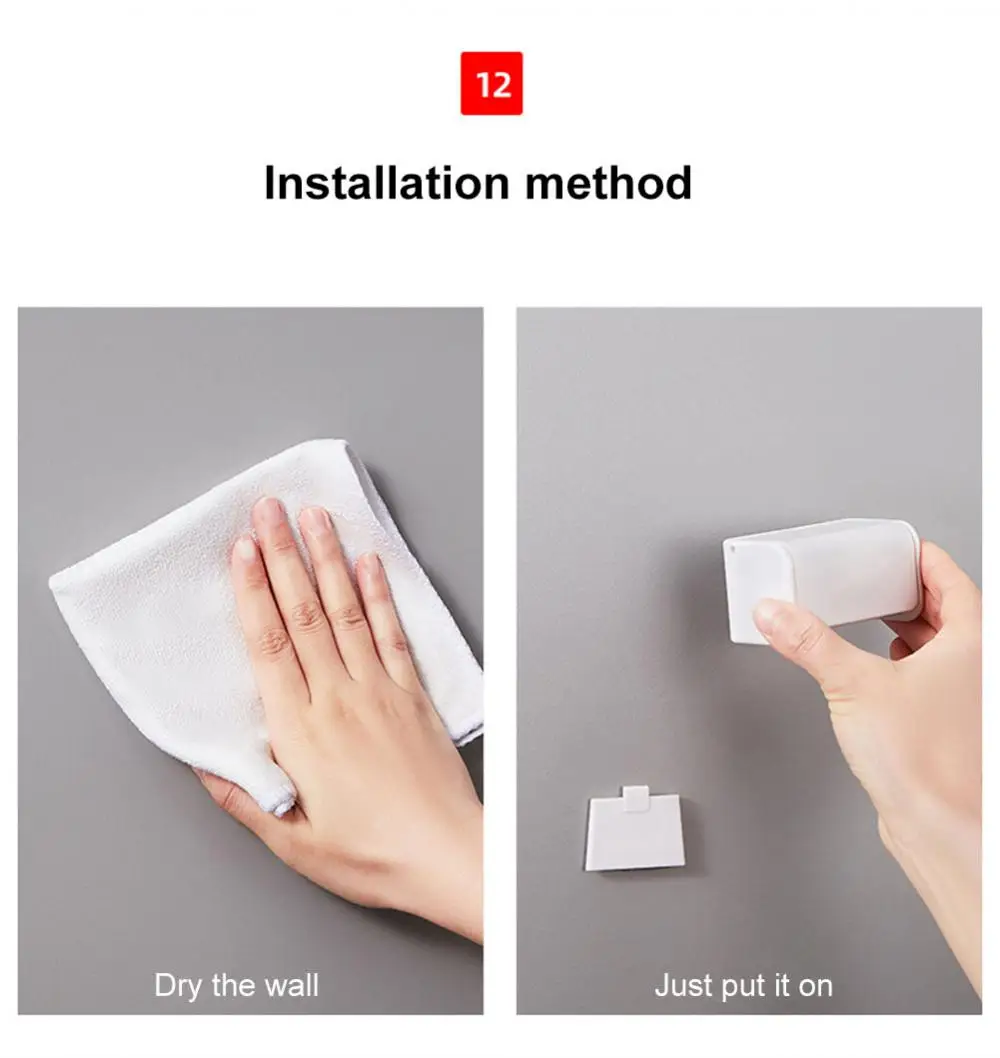 12

Installation method

Dry the wall

Just put it on