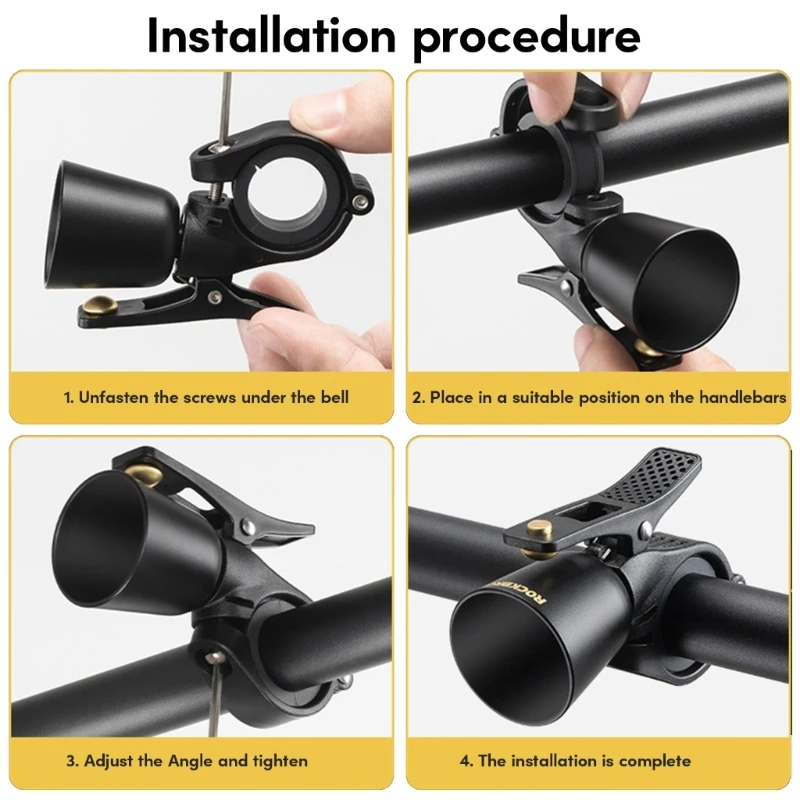 Installation procedure

1. Unfasten the screws under the bell

2. Place in a suitable position on the handlebars

3. Adjust the Angle and tighten

ROCKBROS

4. The installation is complete