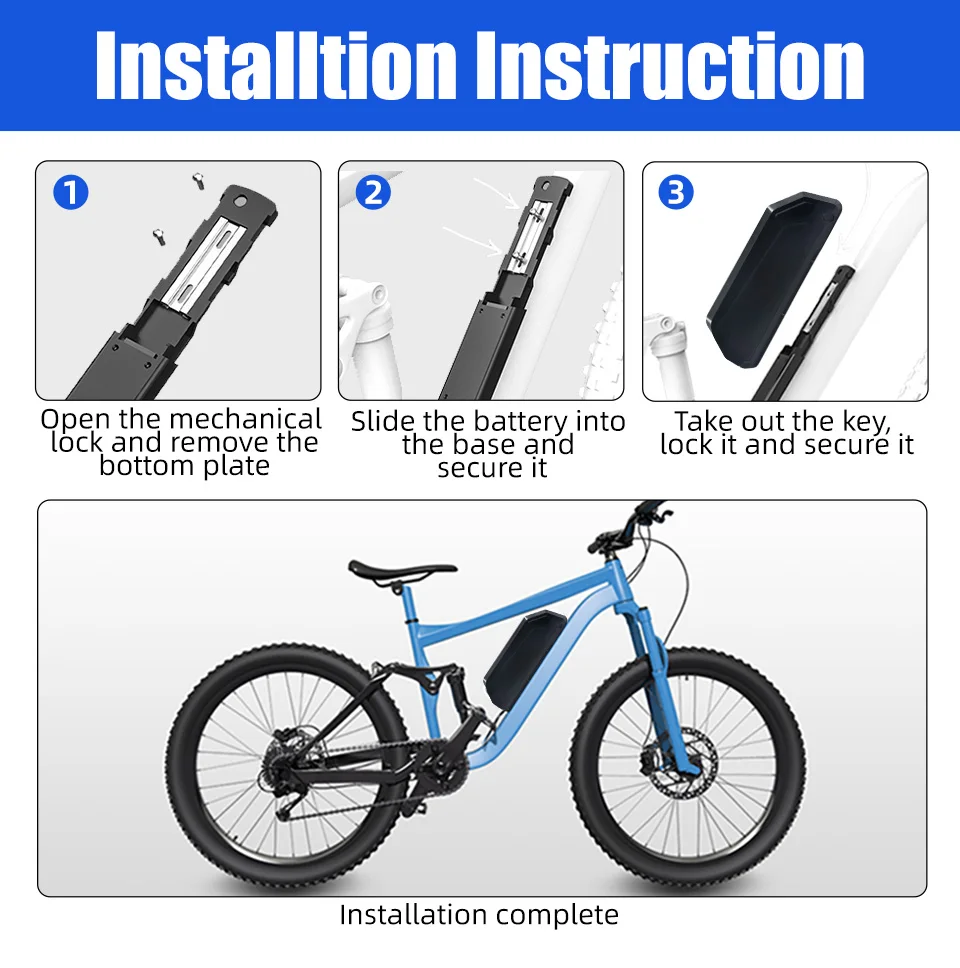 Installtion Instruction

1

Open the mechanical lock and remove the bottom plate

2

Slide the battery into the base and secure it

3

Take out the key, lock it and secure it

Installation complete