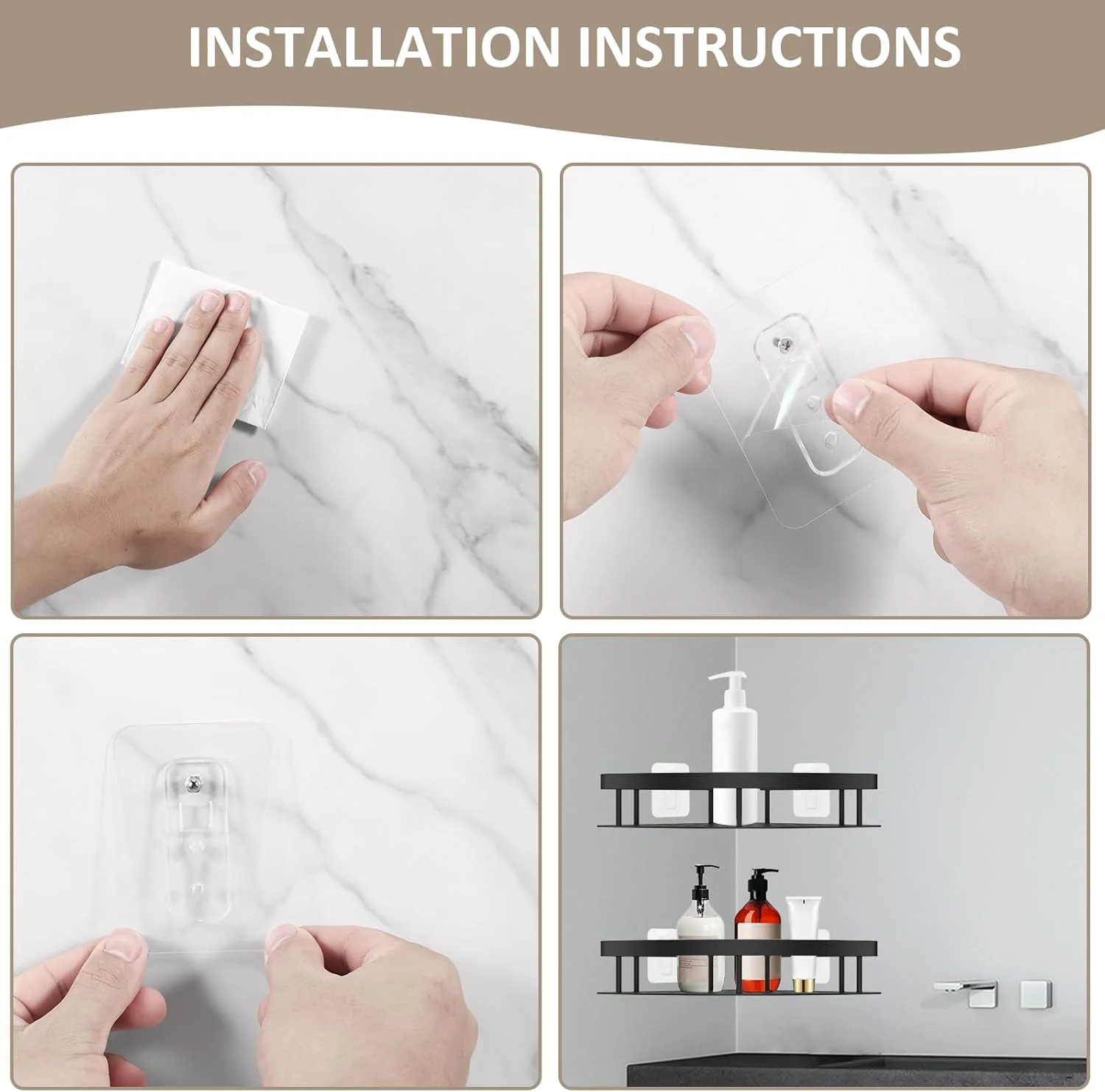 INSTALLATION INSTRUCTIONS