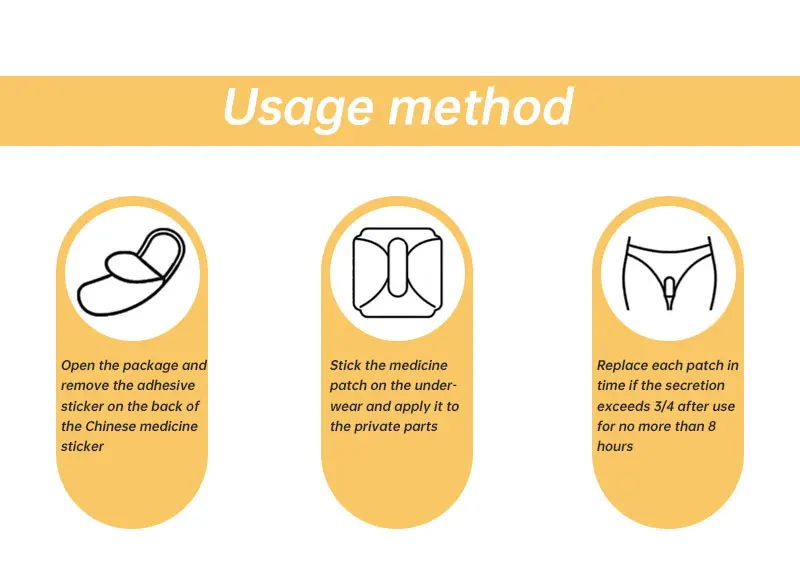 Usage method

Open the package and remove the adhesive sticker on the back of the Chinese medicine sticker

Stick the medicine patch on the underwear and apply it to the private parts

Replace each patch in time if the secretion exceeds 3/4 after use for no more than 8 hours