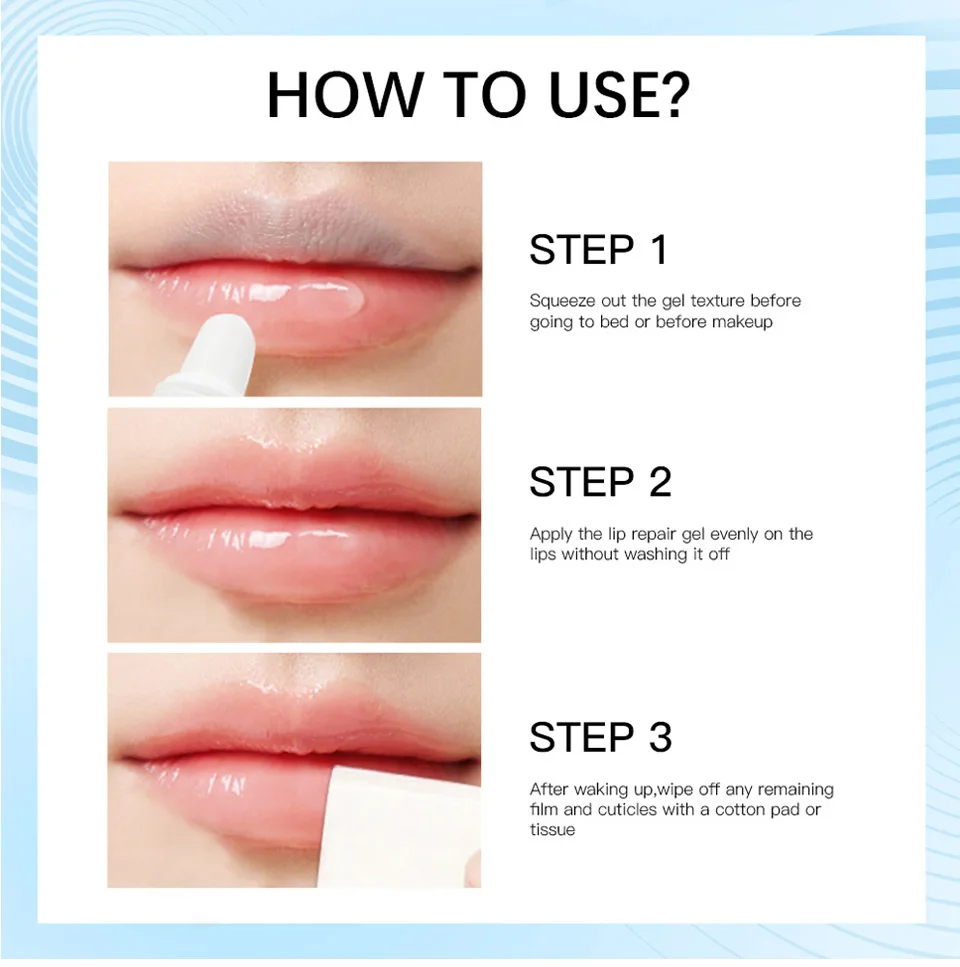 HOW TO USE?

STEP 1

Squeeze out the gel texture before going to bed or before makeup

STEP 2

Apply the lip repair gel evenly on the lips without washing it off

STEP 3

After waking up,wipe off any remaining film and cuticles with a cotton pad or tissue