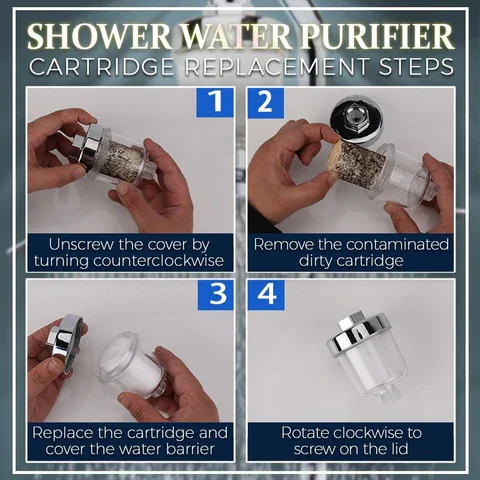 SHOWER WATER PURIFIER
CARTRIDGE REPLACEMENT STEPS

1

Unscrew the cover by turning counterclockwise

2

Remove the contaminated dirty cartridge

3

Replace the cartridge and cover the water barrier

4

Rotate clockwise to screw on the lid