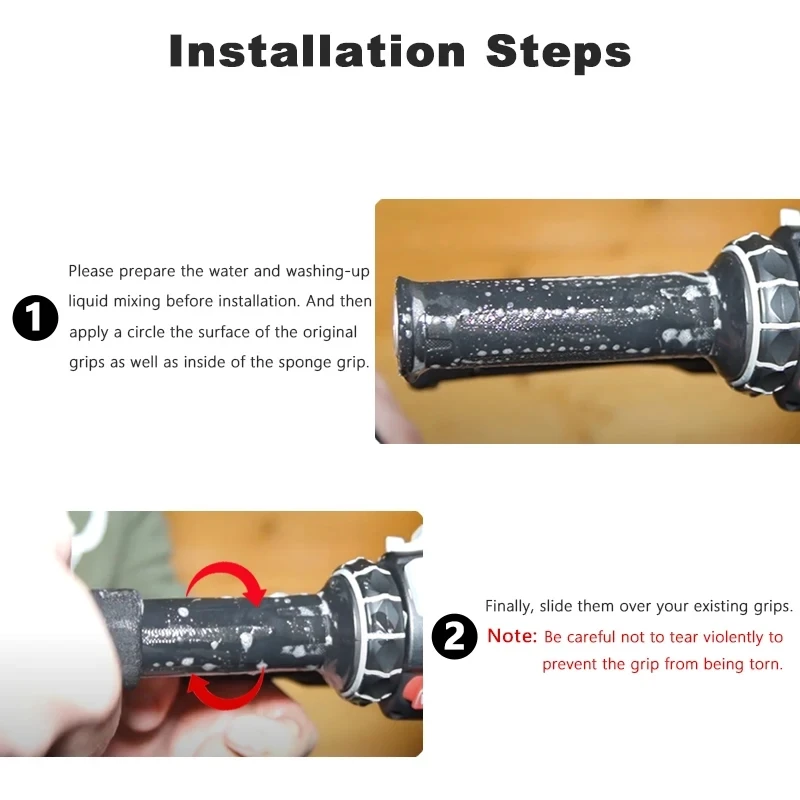 Installation Steps

1

Please prepare the water and washing-up liquid mixing before installation. And then apply a circle the surface of the original grips as well as inside of the sponge grip.

2

Finally, slide them over your existing grips.

Note: Be careful not to tear violently to prevent the grip from being torn.