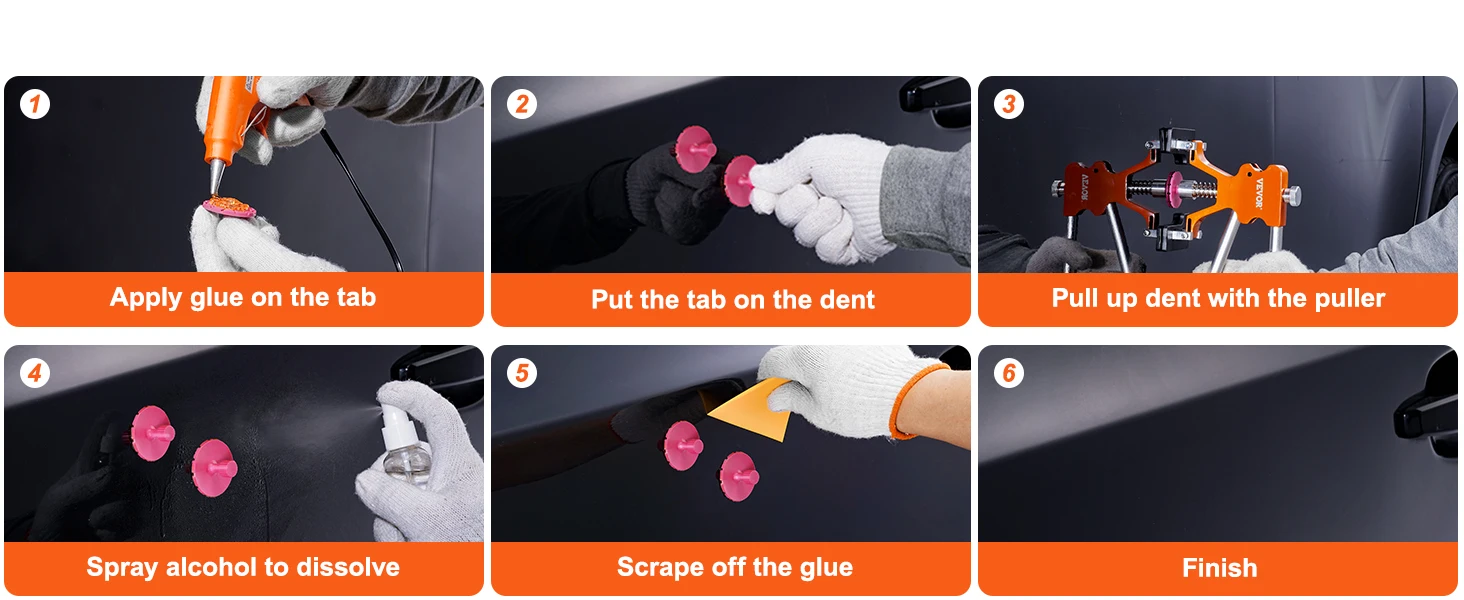 1
Apply glue on the tab

2
Put the tab on the dent

3
VEVOR VEVOR
Pull up dent with the puller

4
Spray alcohol to dissolve

5
Scrape off the glue

6
Finish