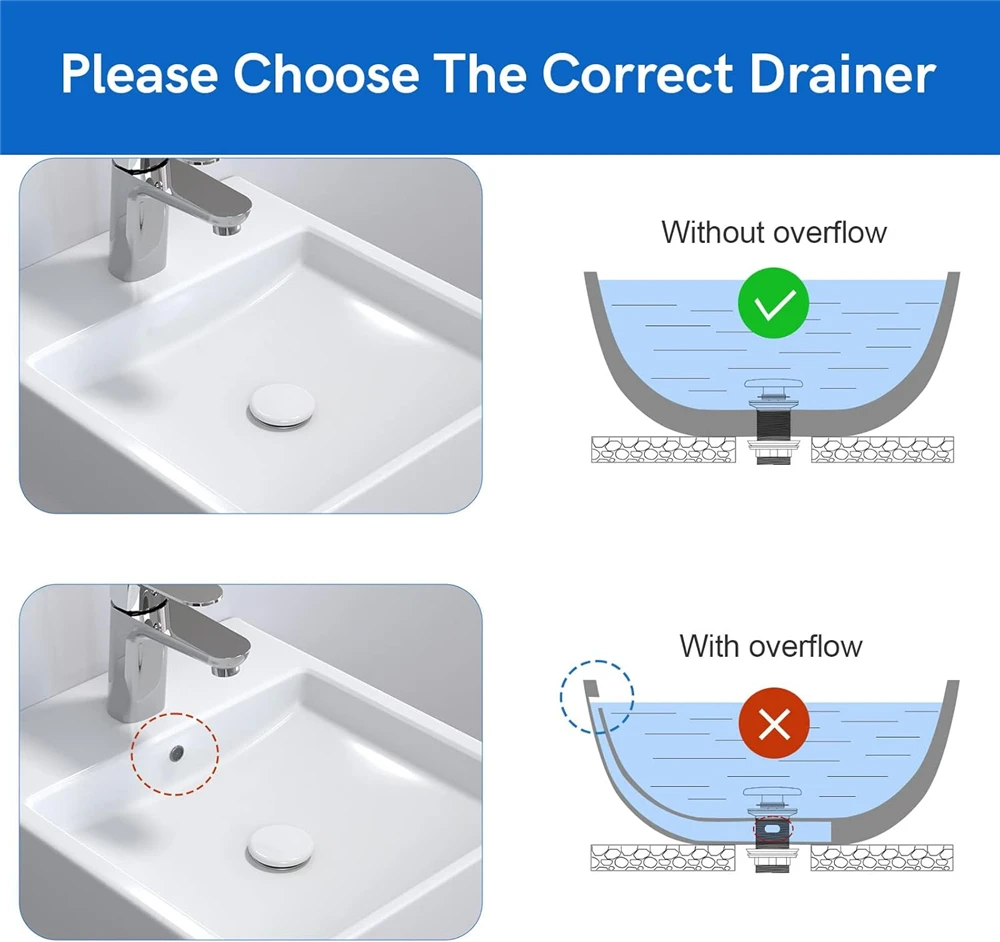 Please Choose The Correct Drainer

Without overflow

With overflow