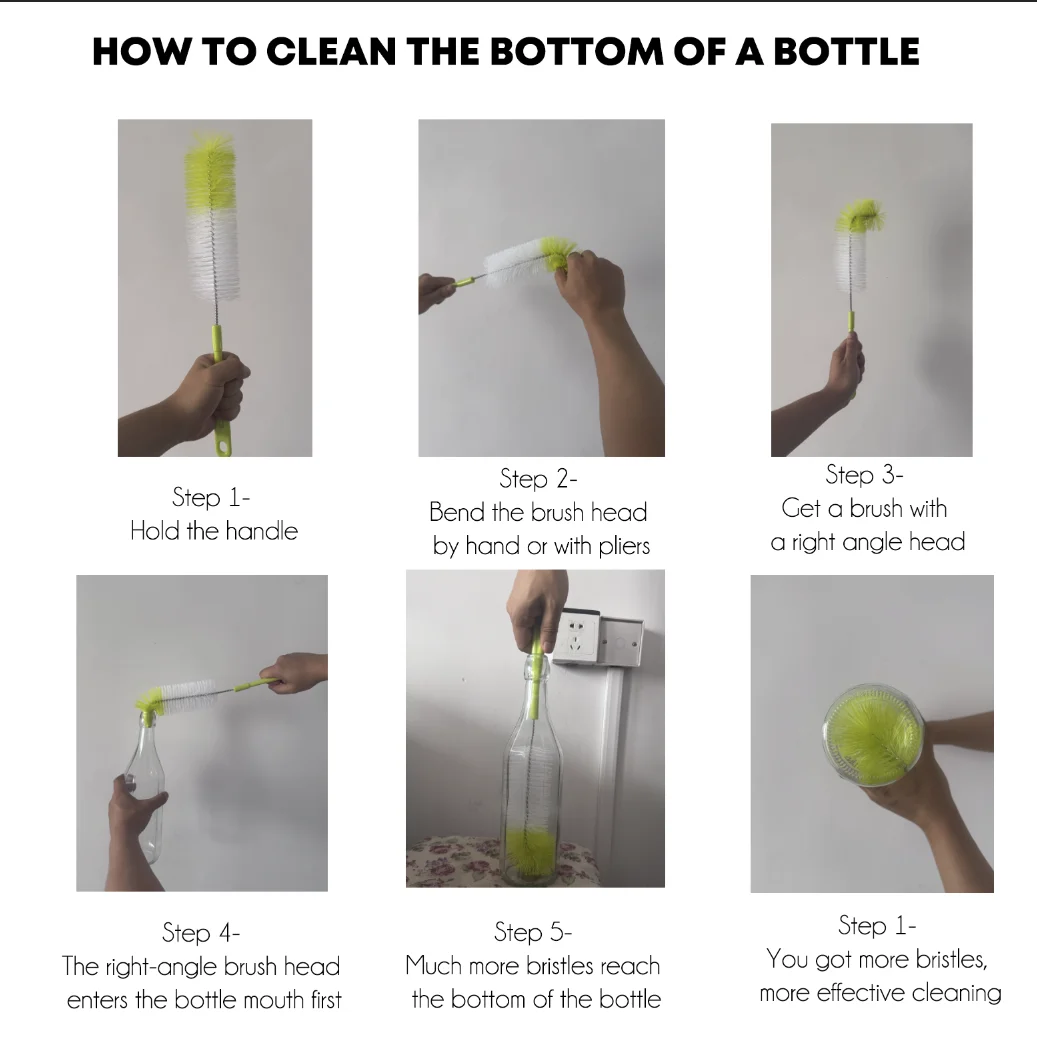 HOW TO CLEAN THE BOTTOM OF A BOTTLE

Step 1-
Hold the handle

Step 2-
Bend the brush head by hand or with pliers

Step 3-
Get a brush with a right angle head

Step 4-
The right-angle brush head enters the bottle mouth first

Step 5-
Much more bristles reach the bottom of the bottle

Step 1-
You got more bristles, more effective cleaning