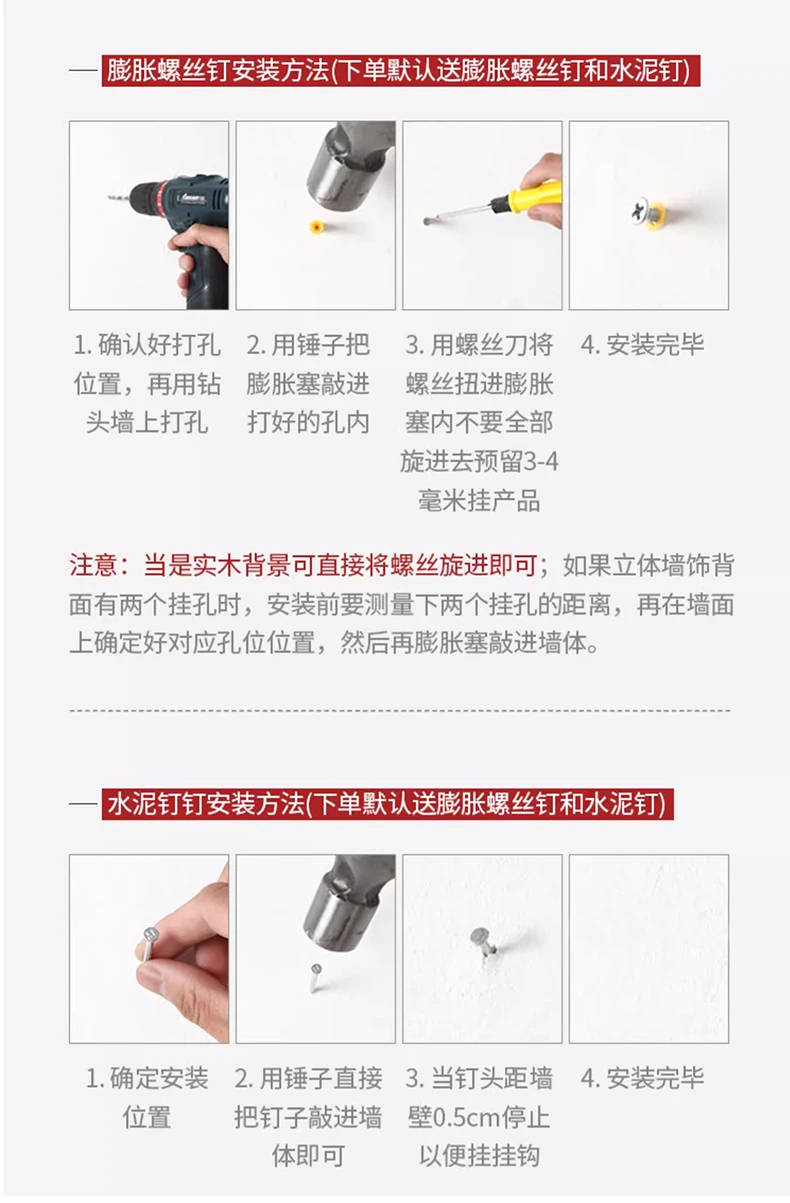 膨胀螺丝钉安装方法(下单默认送膨胀螺丝钉和水泥钉)

1. 确认好打孔位置，再用钻头墙上打孔

2. 用锤子把膨胀塞敲进打好的孔内

3. 用螺丝刀将螺丝扭进膨胀塞内不要全部旋进去预留3-4毫米挂产品

4. 安装完毕

注意：当是实木背景可直接将螺丝旋进即可；如果立体墙饰背面有两个挂孔时，安装前要测量下两个挂孔的距离，再在墙面上确定好对应孔位位置，然后再膨胀塞敲进墙体。

水泥钉钉安装方法(下单默认送膨胀螺丝钉和水泥钉)

1. 确定安装位置

2. 用锤子直接把钉子敲进墙体即可

3. 当钉头距墙壁0.5cm停止以便挂挂钩

4. 安装完毕