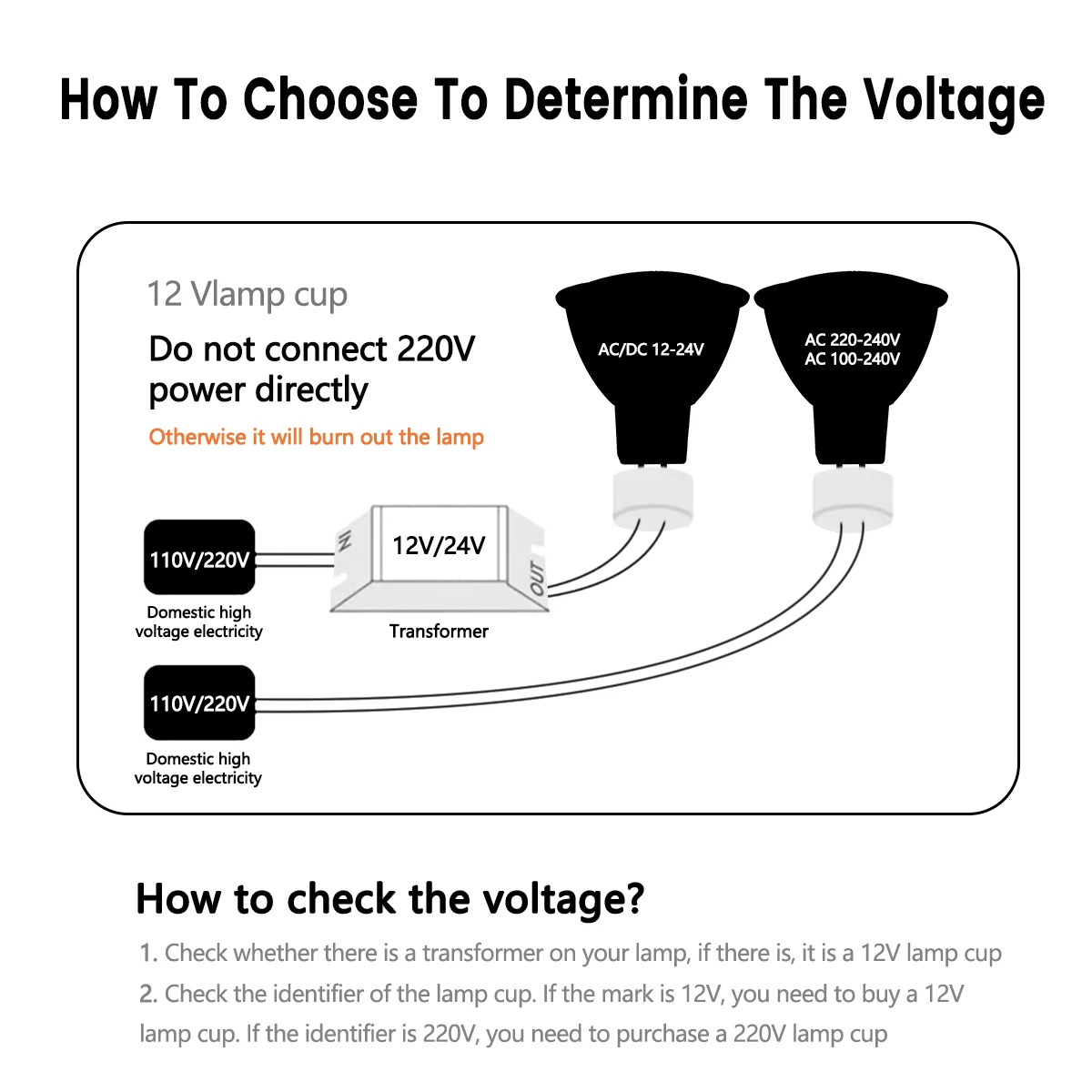 How To Choose To Determine The Voltage

12 Vlamp cup

Do not connect 220V power directly

Otherwise it will burn out the lamp

AC/DC 12-24V

AC 220-240V
AC 100-240V

110V/220V

Domestic high voltage electricity

IN

12V/24V

OUT

Transformer

110V/220V

Domestic high voltage electricity

How to check the voltage?

1. Check whether there is a transformer on your lamp, if there is, it is a 12V lamp cup

2. Check the identifier of the lamp cup. If the mark is 12V, you need to buy a 12V lamp cup. If the identifier is 220V, you need to purchase a 220V lamp cup