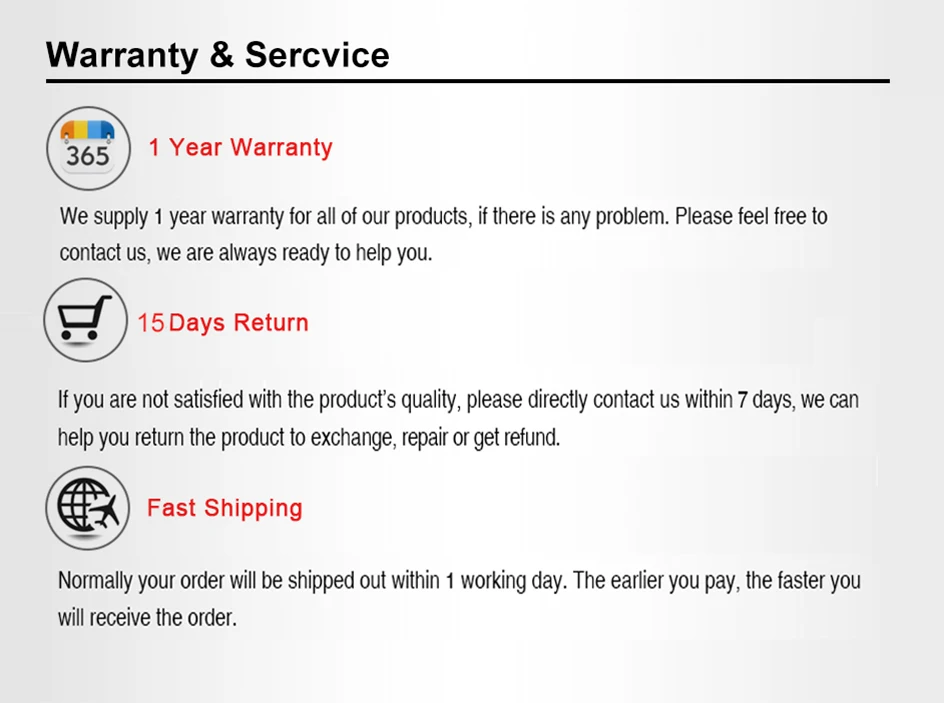 Warranty & Sercvice

365

1 Year Warranty

We supply 1 year warranty for all of our products, if there is any problem. Please feel free to contact us, we are always ready to help you.

15 Days Return

If you are not satisfied with the product's quality, please directly contact us within 7 days, we can help you return the product to exchange, repair or get refund.

Fast Shipping

Normally your order will be shipped out within 1 working day. The earlier you pay, the faster you will receive the order.