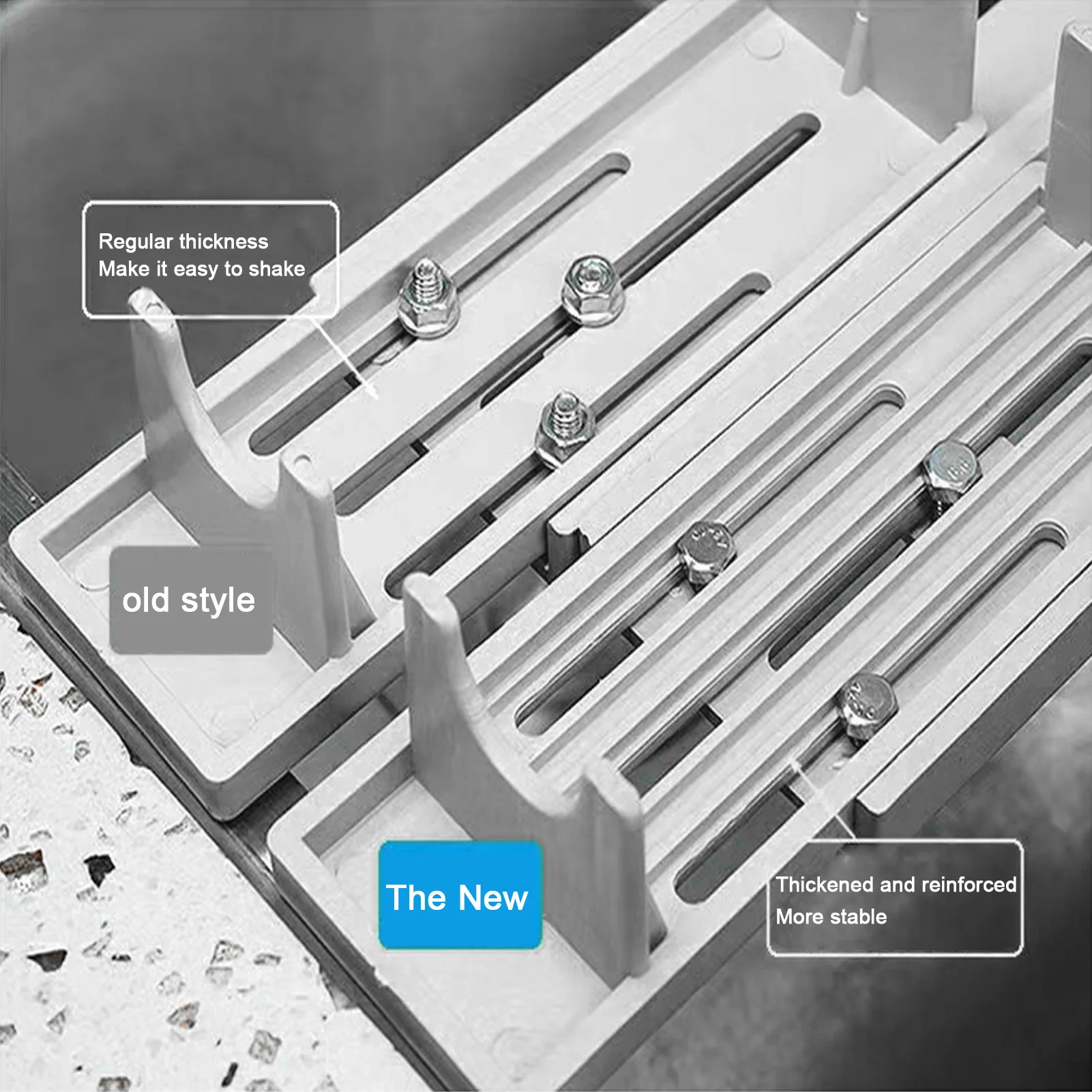 Regular thickness
Make it easy to shake

old style

The New

Thickened and reinforced
More stable