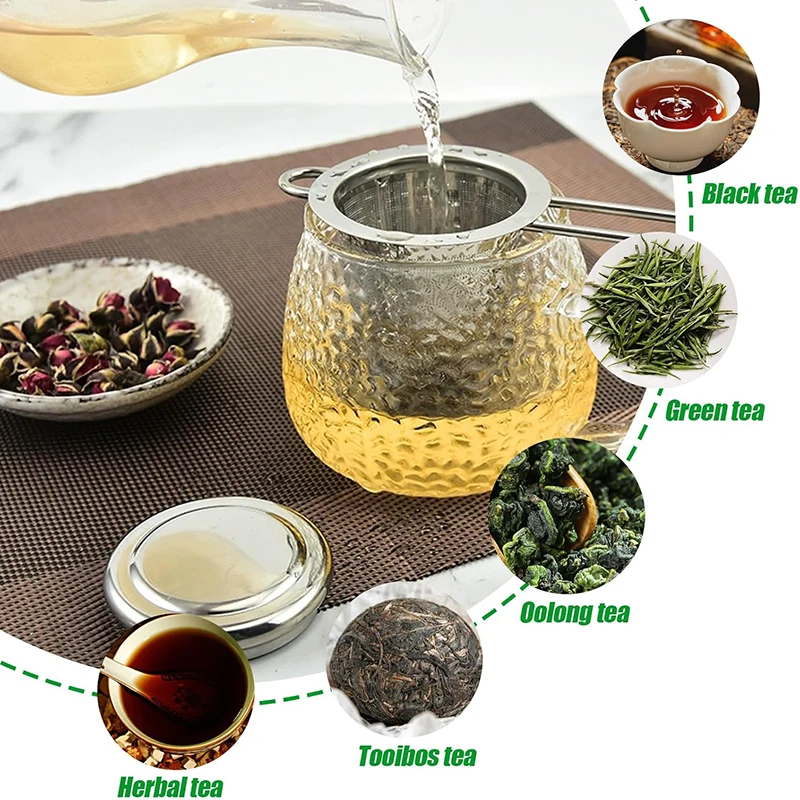 Black tea
Green tea
Oolong tea
Tooibos tea
Herbal tea