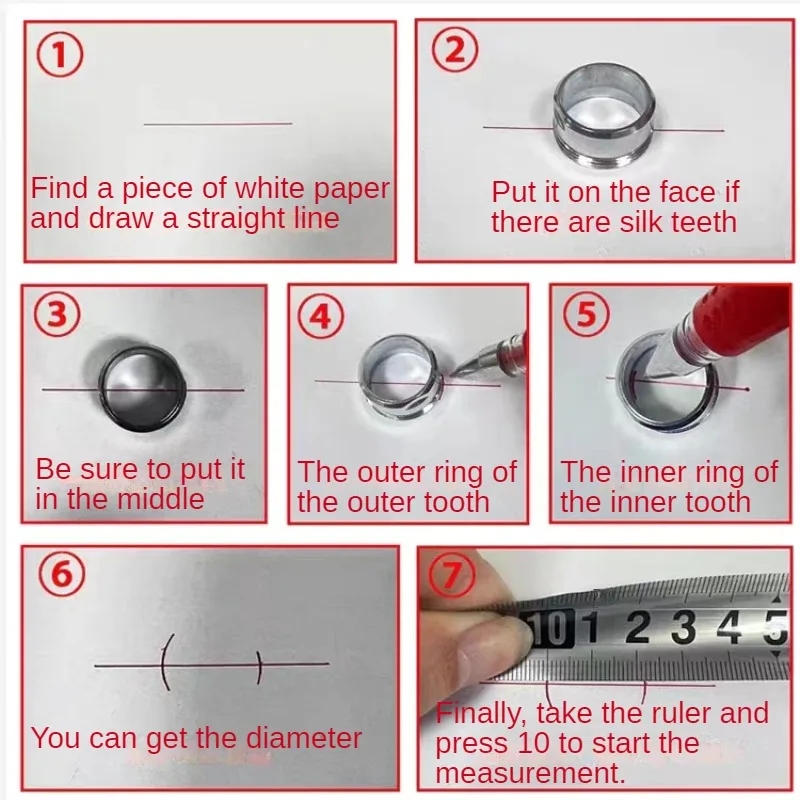 ①
Find a piece of white paper and draw a straight line

②
Put it on the face if there are silk teeth

③
Be sure to put it in the middle

④
The outer ring of the outer tooth

⑤
The inner ring of the inner tooth

⑥
You can get the diameter

⑦
10 1 2 3 4 5
Finally, take the ruler and press 10 to start the measurement.