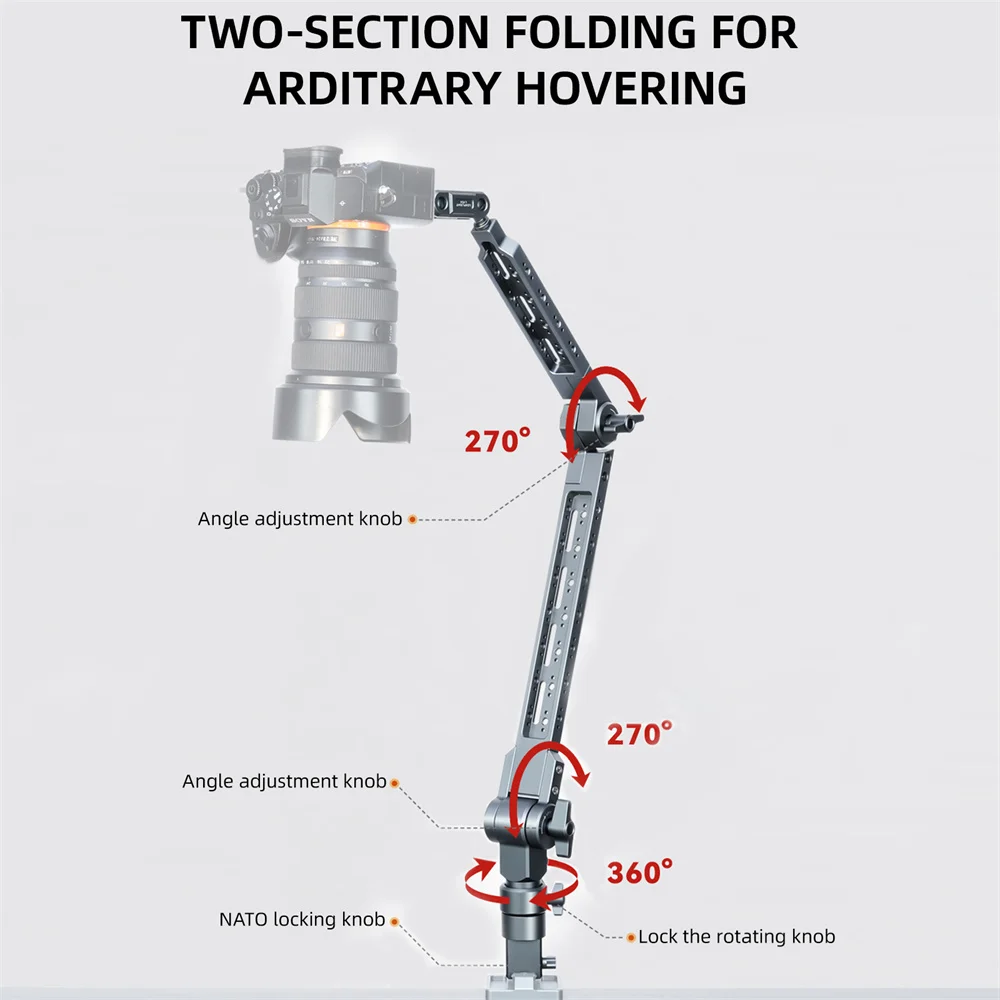 TWO-SECTION FOLDING FOR ARDITRARY HOVERING

270°

Angle adjustment knob

270°

Angle adjustment knob

360°

NATO locking knob

Lock the rotating knob