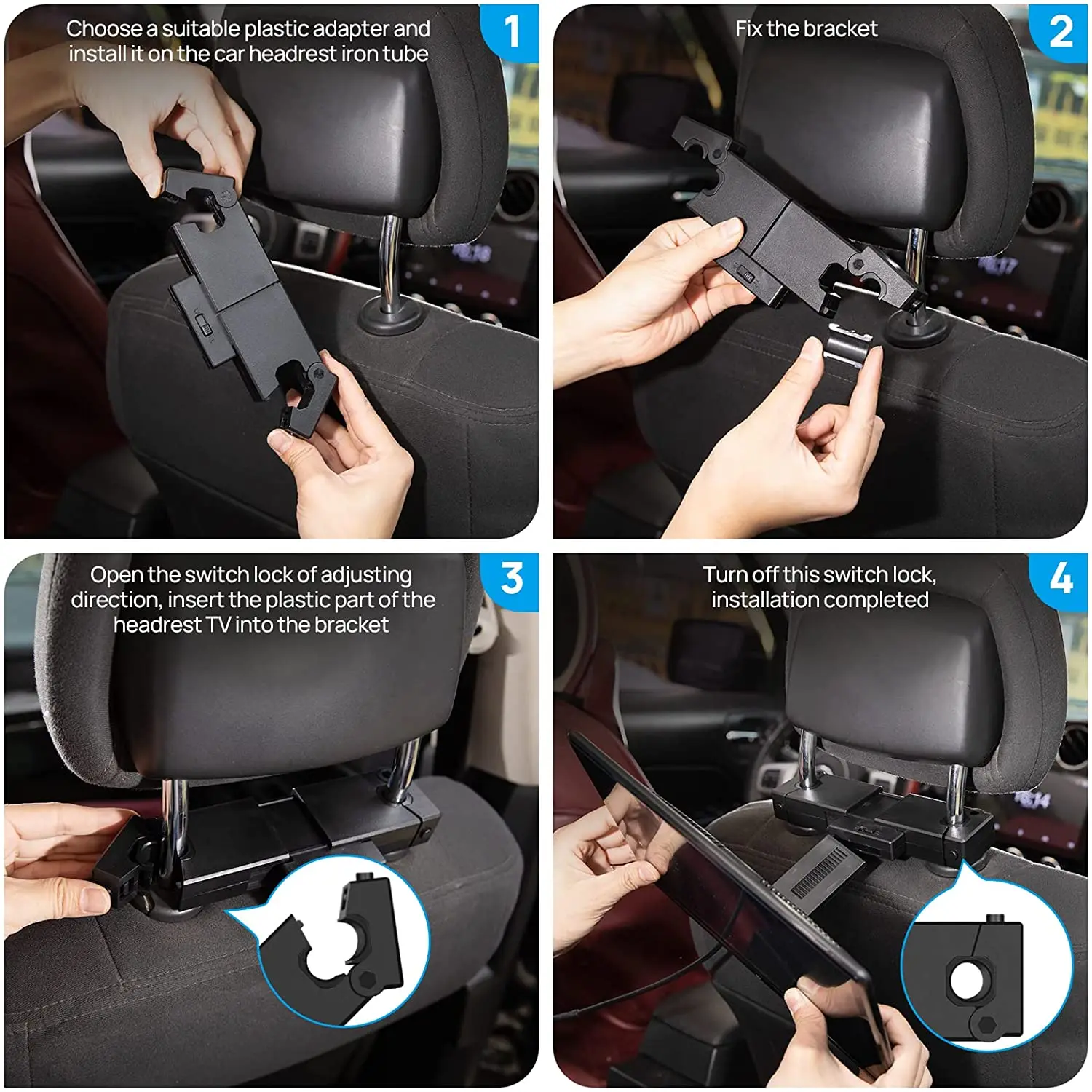 Choose a suitable plastic adapter and install it on the car headrest iron tube

1

Fix the bracket

2

Open the switch lock of adjusting direction, insert the plastic part of the headrest TV into the bracket

3

Turn off this switch lock, installation completed

4