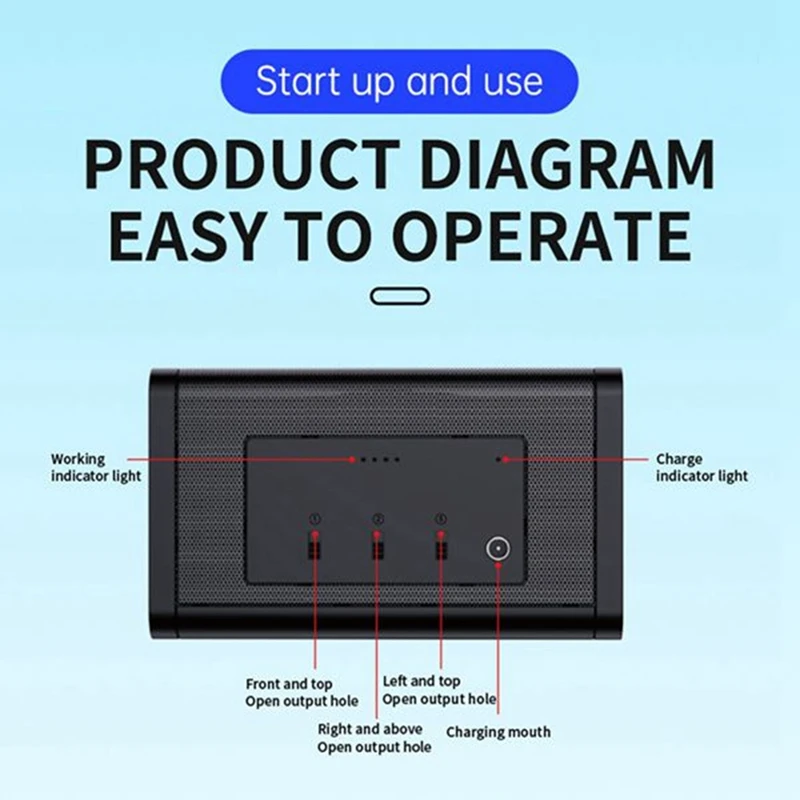 Start up and use

PRODUCT DIAGRAM
EASY TO OPERATE

Working indicator light

Charge indicator light

①

②

③

Front and top
Open output hole

Left and top
Open output hole

Right and above
Open output hole

Charging mouth