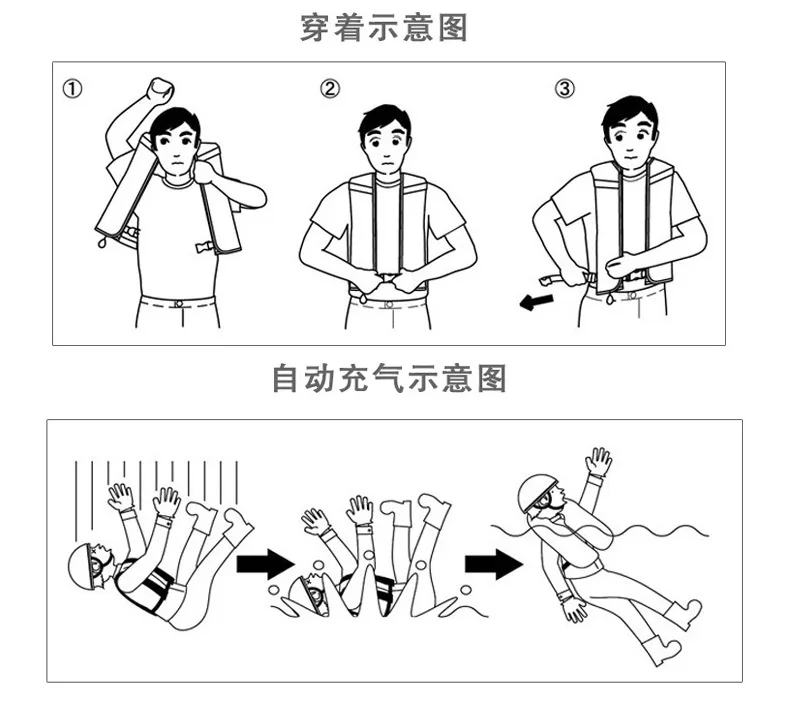 穿着示意图

①

②

③

自动充气示意图