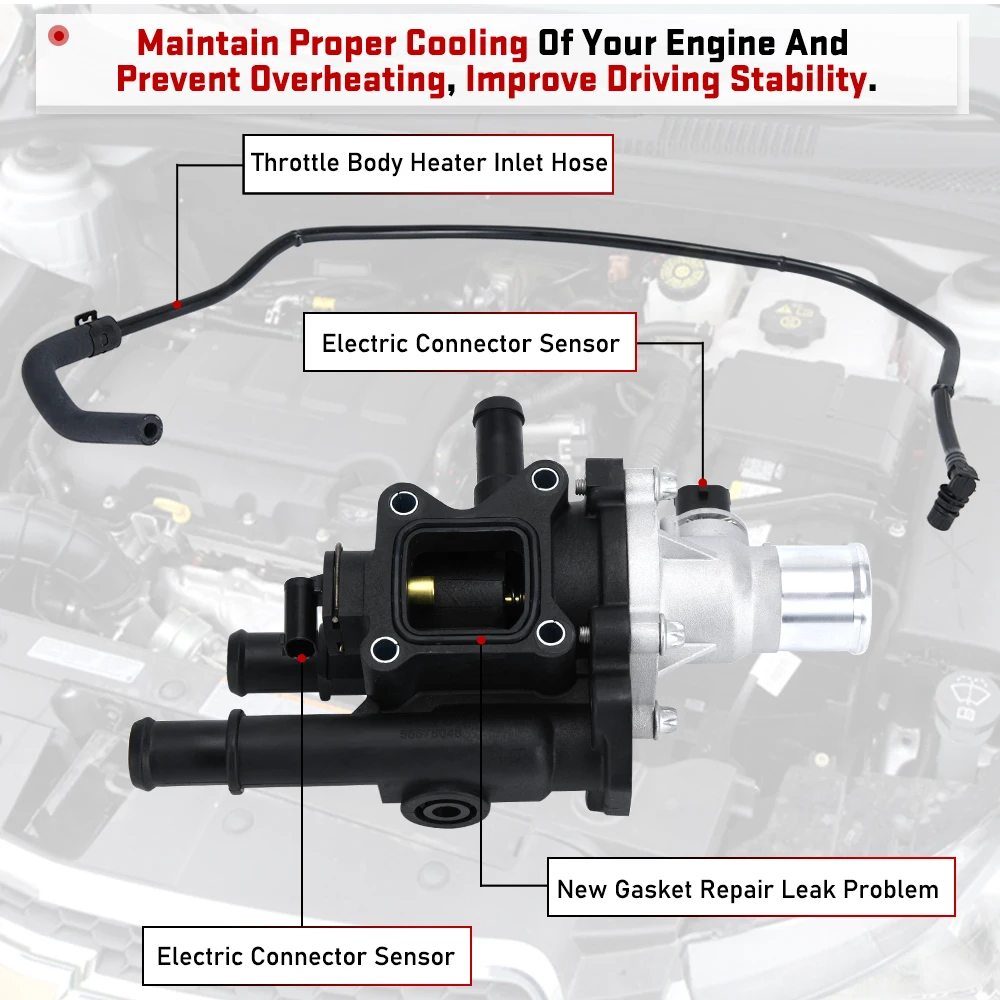 Maintain Proper Cooling Of Your Engine And Prevent Overheating, Improve Driving Stability.

Throttle Body Heater Inlet Hose

Electric Connector Sensor

New Gasket Repair Leak Problem

Electric Connector Sensor