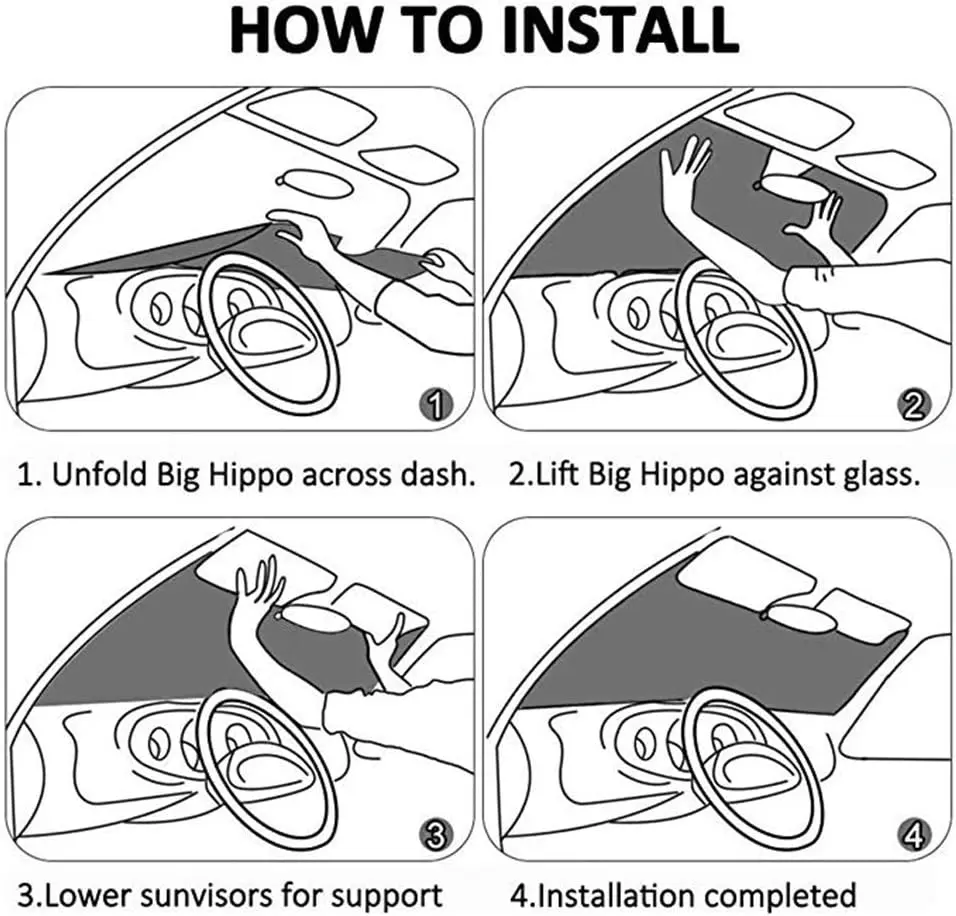 HOW TO INSTALL

1

2

1. Unfold Big Hippo across dash.

2.Lift Big Hippo against glass.

3

4

3.Lower sunvisors for support

4.Installation completed