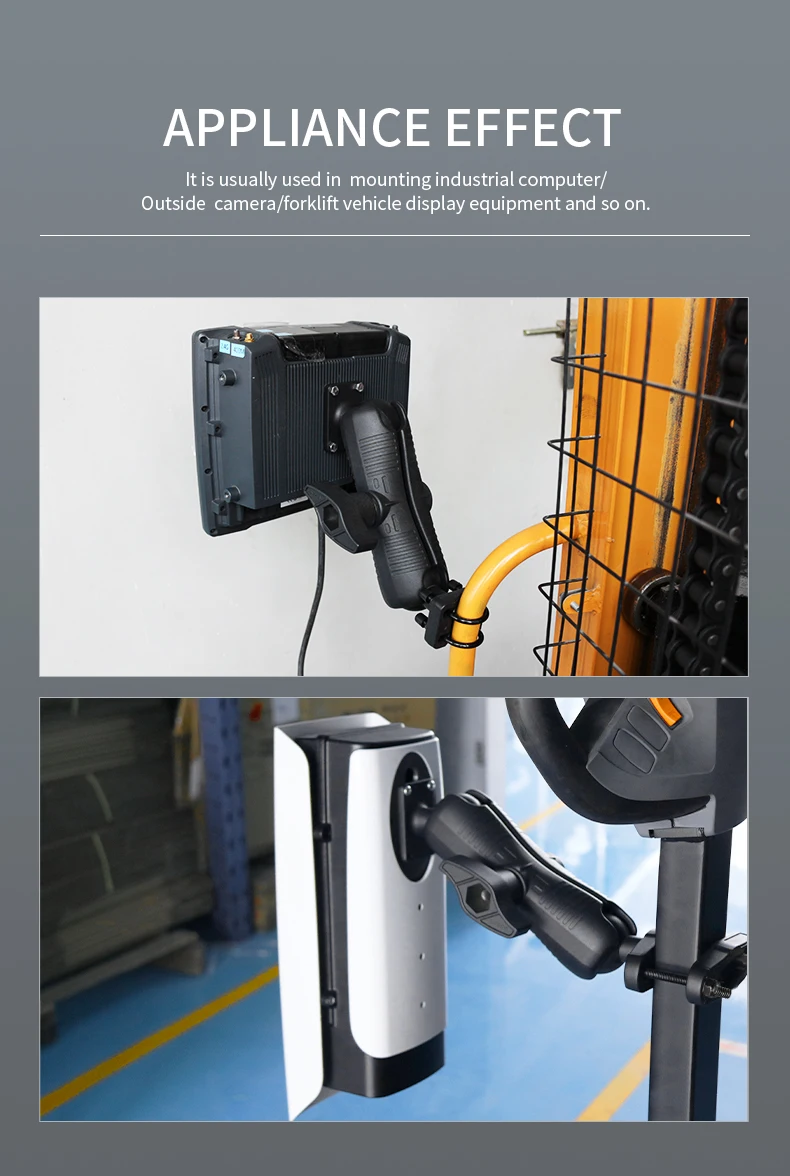 APPLIANCE EFFECT

It is usually used in mounting industrial computer/ Outside camera/forklift vehicle display equipment and so on.