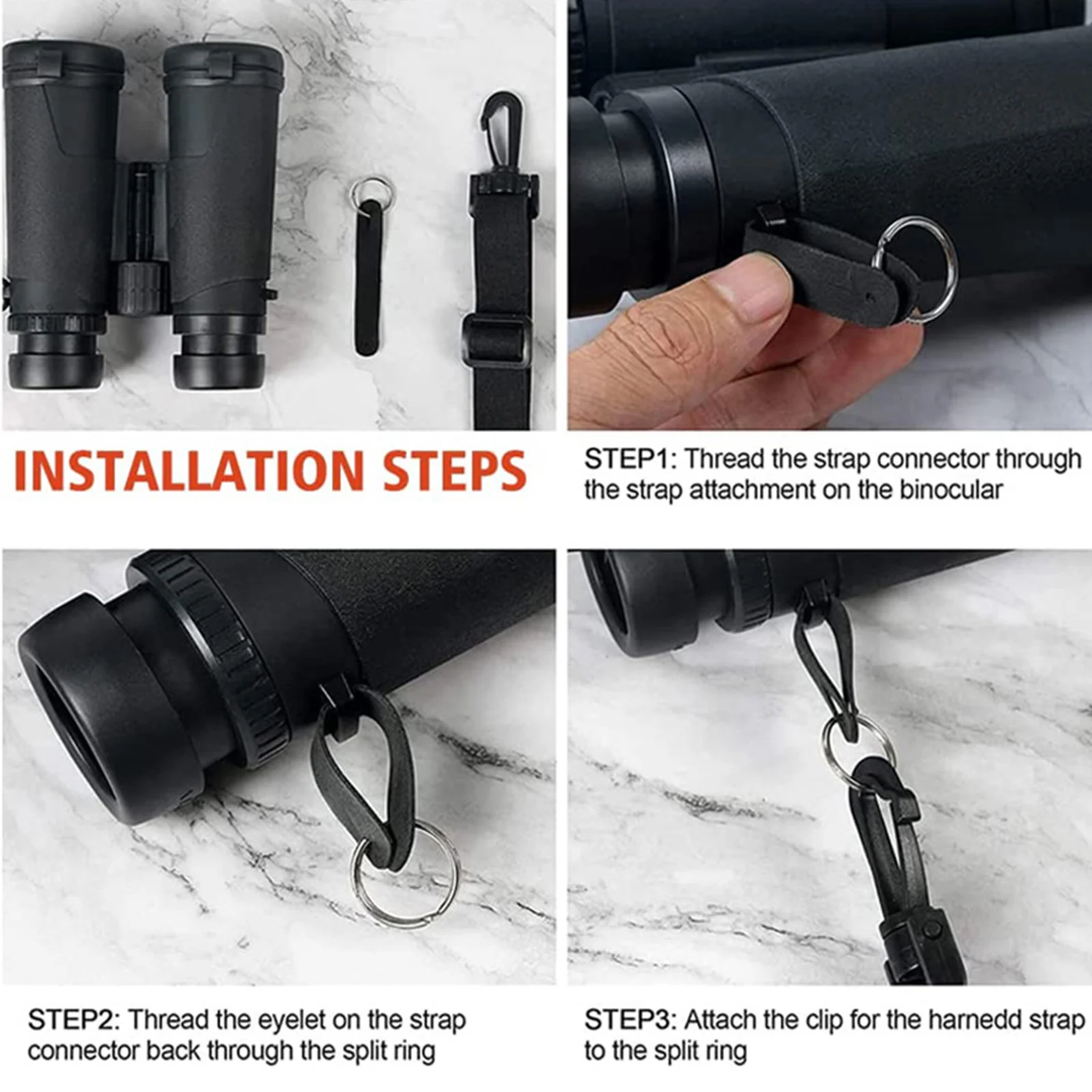 INSTALLATION STEPS

STEP1: Thread the strap connector through the strap attachment on the binocular

STEP2: Thread the eyelet on the strap connector back through the split ring

STEP3: Attach the clip for the harnedd strap to the split ring