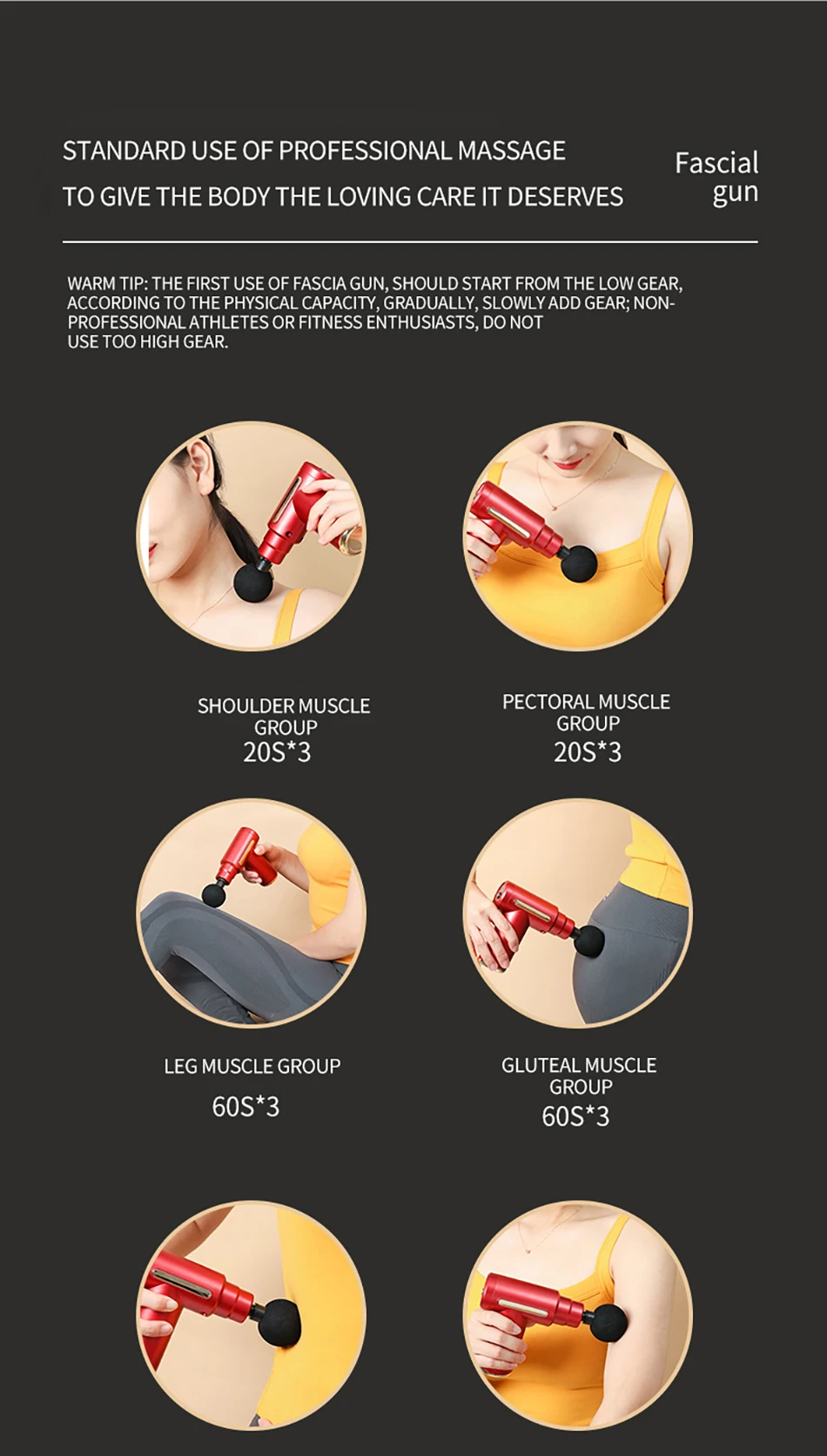 STANDARD USE OF PROFESSIONAL MASSAGE

TO GIVE THE BODY THE LOVING CARE IT DESERVES

Fascial gun

WARM TIP: THE FIRST USE OF FASCIA GUN, SHOULD START FROM THE LOW GEAR, ACCORDING TO THE PHYSICAL CAPACITY, GRADUALLY, SLOWLY ADD GEAR; NON-PROFESSIONAL ATHLETES OR FITNESS ENTHUSIASTS, DO NOT USE TOO HIGH GEAR.

SHOULDER MUSCLE GROUP
20S*3

PECTORAL MUSCLE GROUP
20S*3

LEG MUSCLE GROUP
60S*3

GLUTEAL MUSCLE GROUP
60S*3