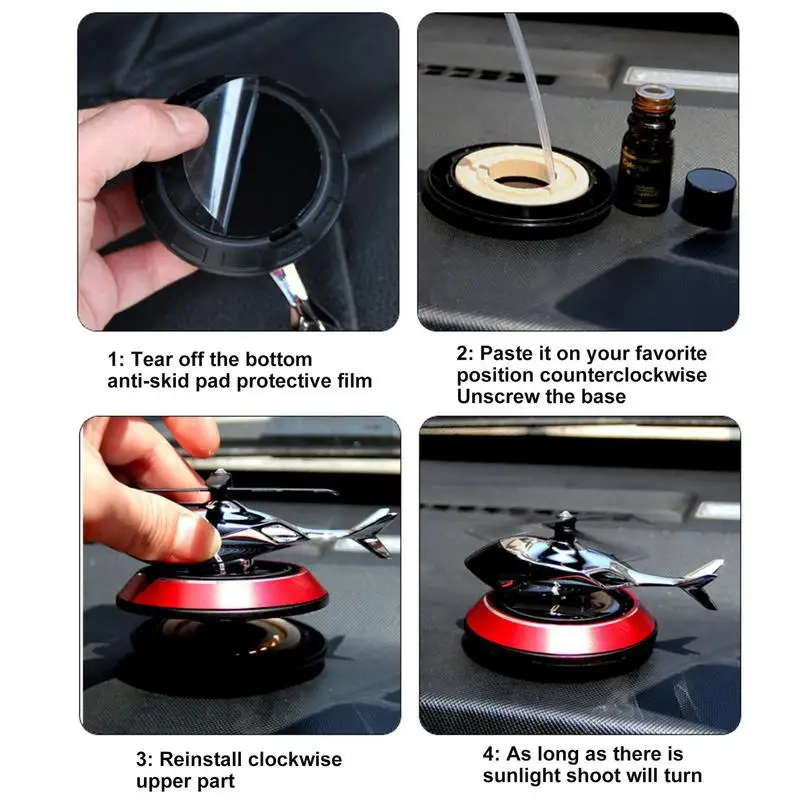 1: Tear off the bottom anti-skid pad protective film

2: Paste it on your favorite position counterclockwise Unscrew the base

3: Reinstall clockwise upper part

4: As long as there is sunlight shoot will turn