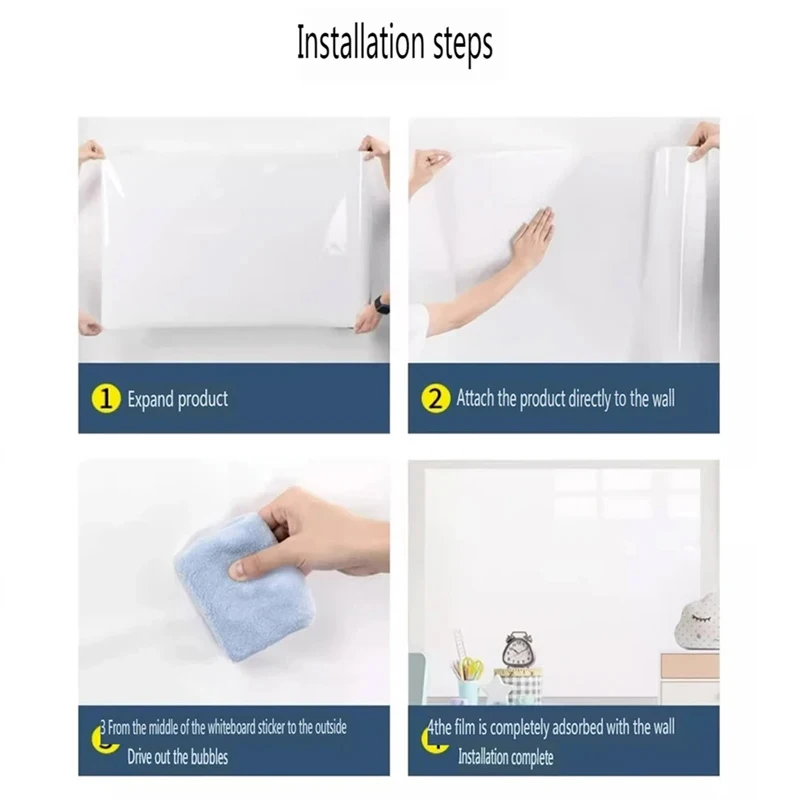 Installation steps

1 Expand product

2 Attach the product directly to the wall

3 From the middle of the whiteboard sticker to the outside
Drive out the bubbles

4the film is completely adsorbed with the wall
Installation complete