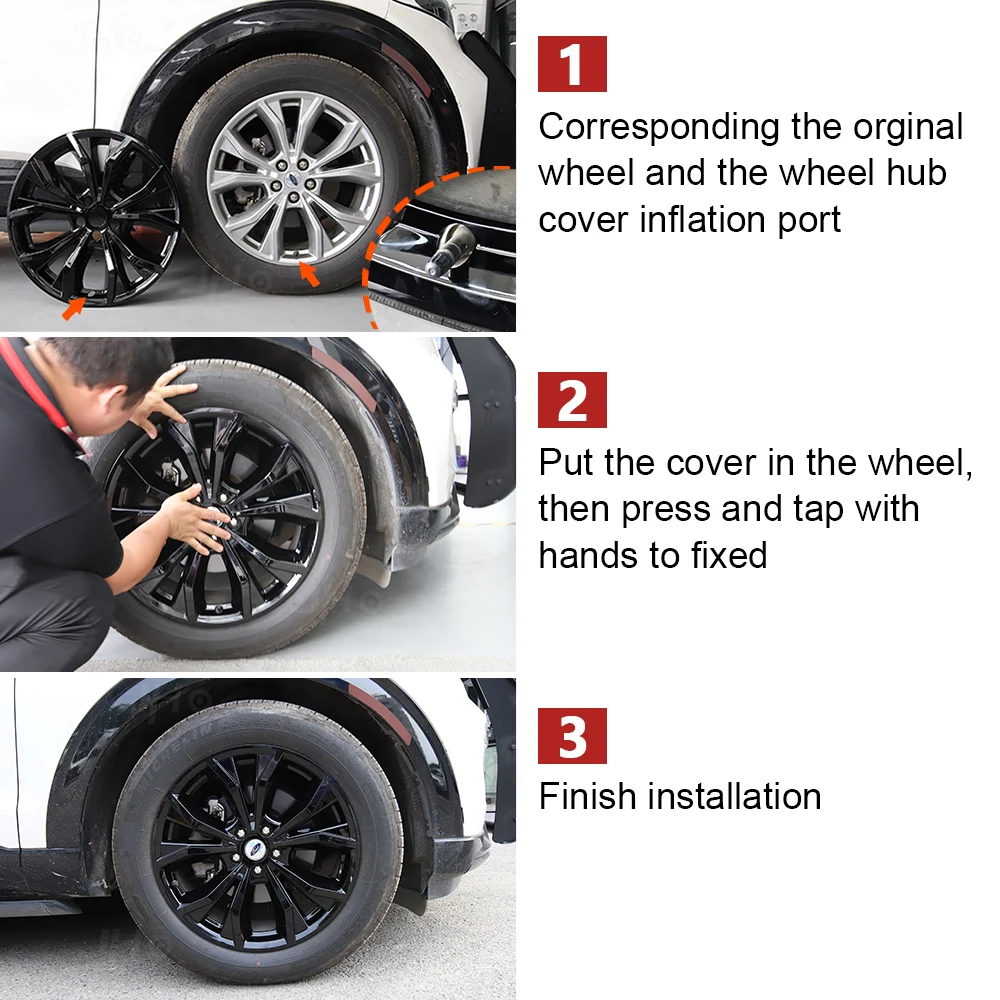 1
Corresponding the orginal wheel and the wheel hub cover inflation port

2
Put the cover in the wheel, then press and tap with hands to fixed

3
Finish installation