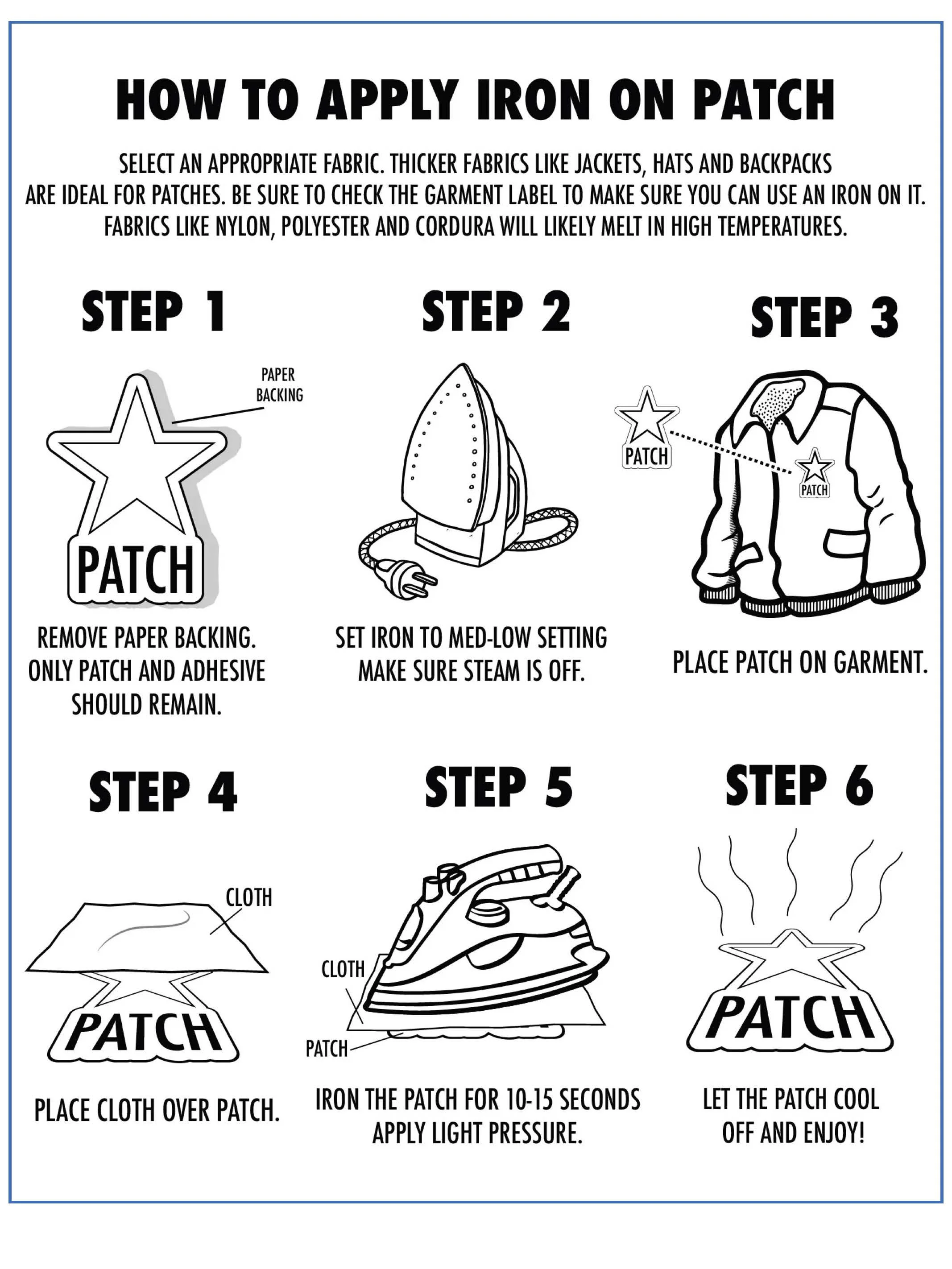 HOW TO APPLY IRON ON PATCH

SELECT AN APPROPRIATE FABRIC. THICKER FABRICS LIKE JACKETS, HATS AND BACKPACKS ARE IDEAL FOR PATCHES. BE SURE TO CHECK THE GARMENT LABEL TO MAKE SURE YOU CAN USE AN IRON ON IT. FABRICS LIKE NYLON, POLYESTER AND CORDURA WILL LIKELY MELT IN HIGH TEMPERATURES.

STEP 1

PAPER BACKING

PATCH

REMOVE PAPER BACKING. ONLY PATCH AND ADHESIVE SHOULD REMAIN.

STEP 2

SET IRON TO MED-LOW SETTING MAKE SURE STEAM IS OFF.

STEP 3

PATCH

PATCH

PLACE PATCH ON GARMENT.

STEP 4

CLOTH

PATCH

PLACE CLOTH OVER PATCH.

STEP 5

CLOTH

PATCH

IRON THE PATCH FOR 10-15 SECONDS APPLY LIGHT PRESSURE.

STEP 6

PATCH

LET THE PATCH COOL OFF AND ENJOY!