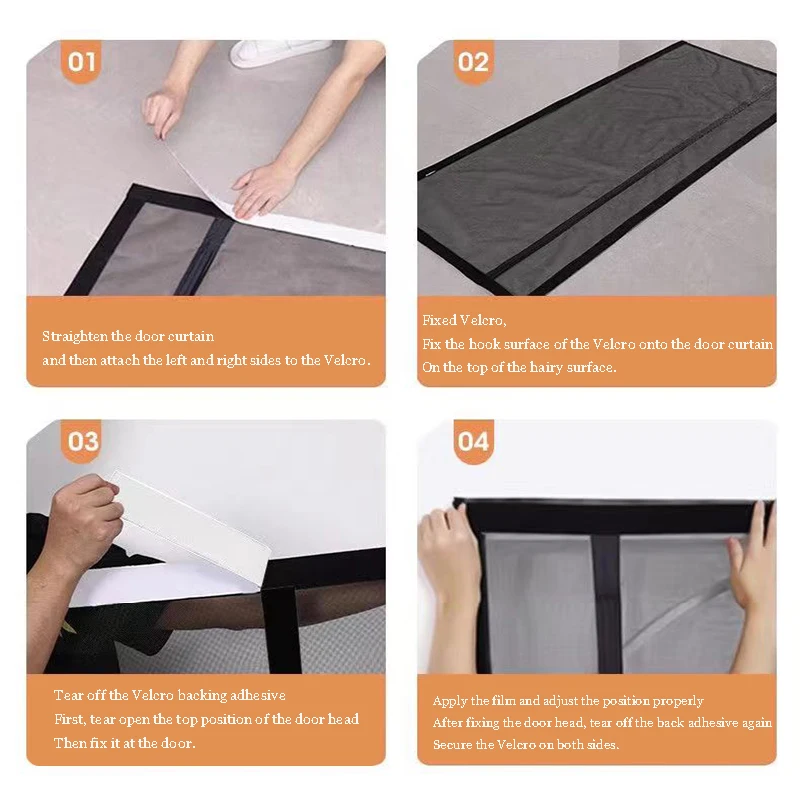 01

Straighten the door curtain
and then attach the left and right sides to the Velcro.

02

Fixed Velcro,
Fix the hook surface of the Velcro onto the door curtain
On the top of the hairy surface.

03

Tear off the Velcro backing adhesive
First, tear open the top position of the door head
Then fix it at the door.

04

Apply the film and adjust the position properly
After fixing the door head, tear off the back adhesive again
Secure the Velcro on both sides.