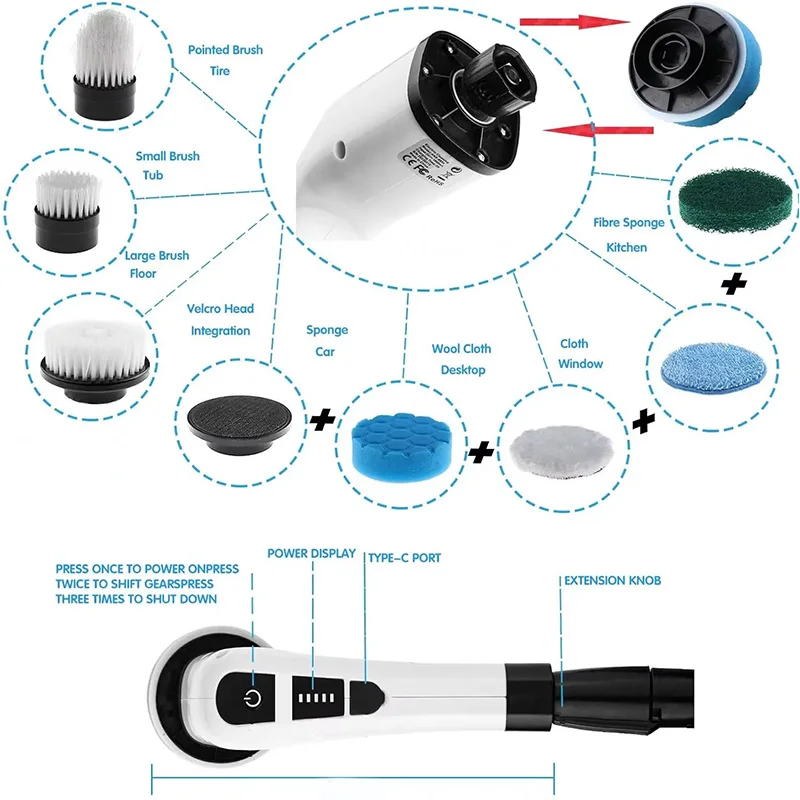 Pointed Brush
Tire

Small Brush
Tub

Large Brush
Floor

Velcro Head
Integration

Sponge
Car

Wool Cloth
Desktop

Cloth
Window

Fibre Sponge
Kitchen

CE FC RoHS

PRESS ONCE TO POWER ONPRESS TWICE TO SHIFT GEARSPRESS THREE TIMES TO SHUT DOWN

POWER DISPLAY

TYPE-C PORT

EXTENSION KNOB