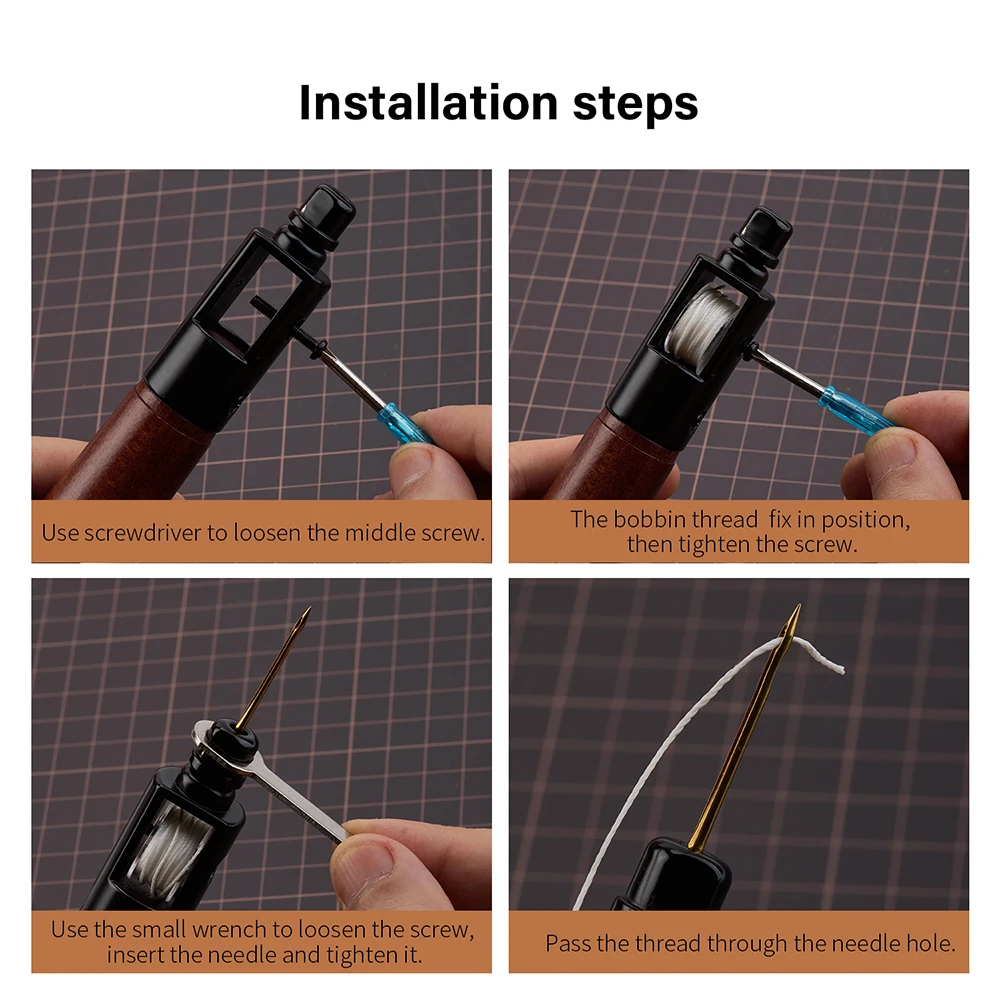 Installation steps

Use screwdriver to loosen the middle screw.

The bobbin thread fix in position, then tighten the screw.

Use the small wrench to loosen the screw, insert the needle and tighten it.

Pass the thread through the needle hole.