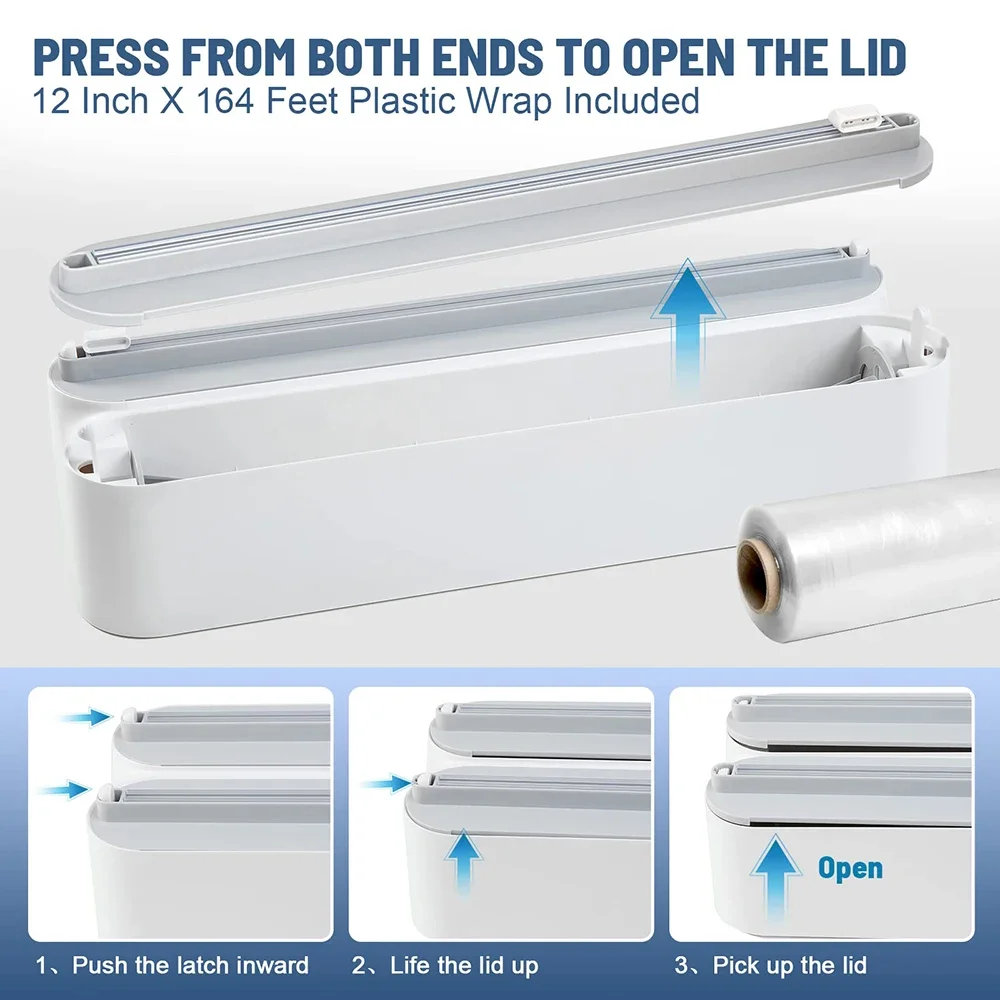 PRESS FROM BOTH ENDS TO OPEN THE LID
12 Inch X 164 Feet Plastic Wrap Included

Open

1、Push the latch inward

2、Life the lid up

3、Pick up the lid