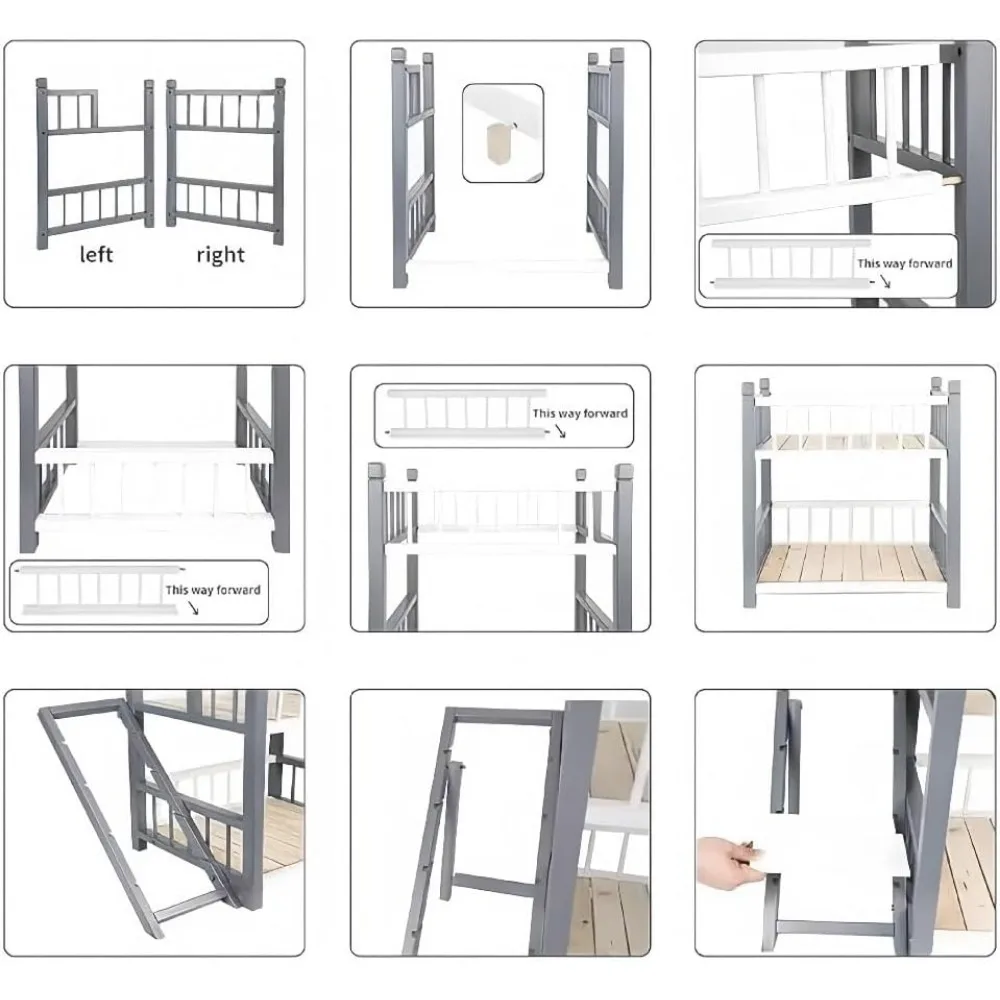 left right

This way forward

This way forward

This way forward