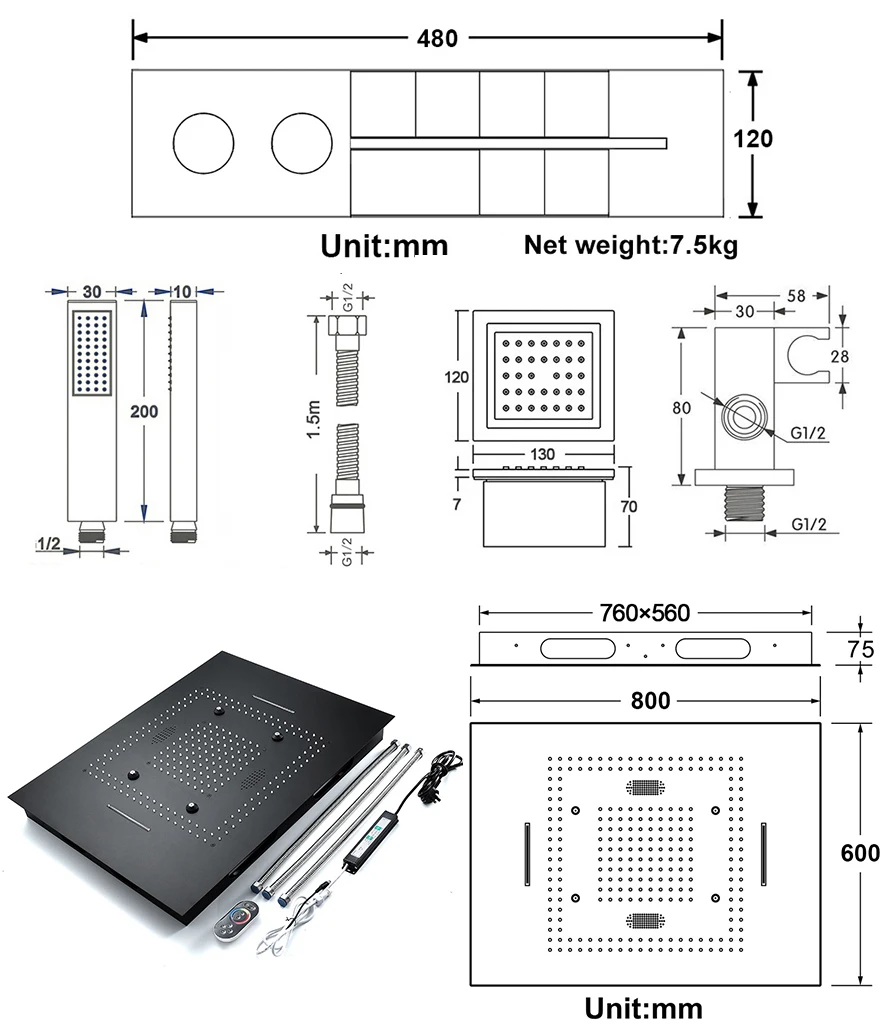 480

120

Unit:mm Net weight:7.5kg

30 10

200

1/2

G1/2

1.5m

G1/2

120

130

7

70

58

30

28

80

G1/2

G1/2

760×560

75

800

600

Unit:mm