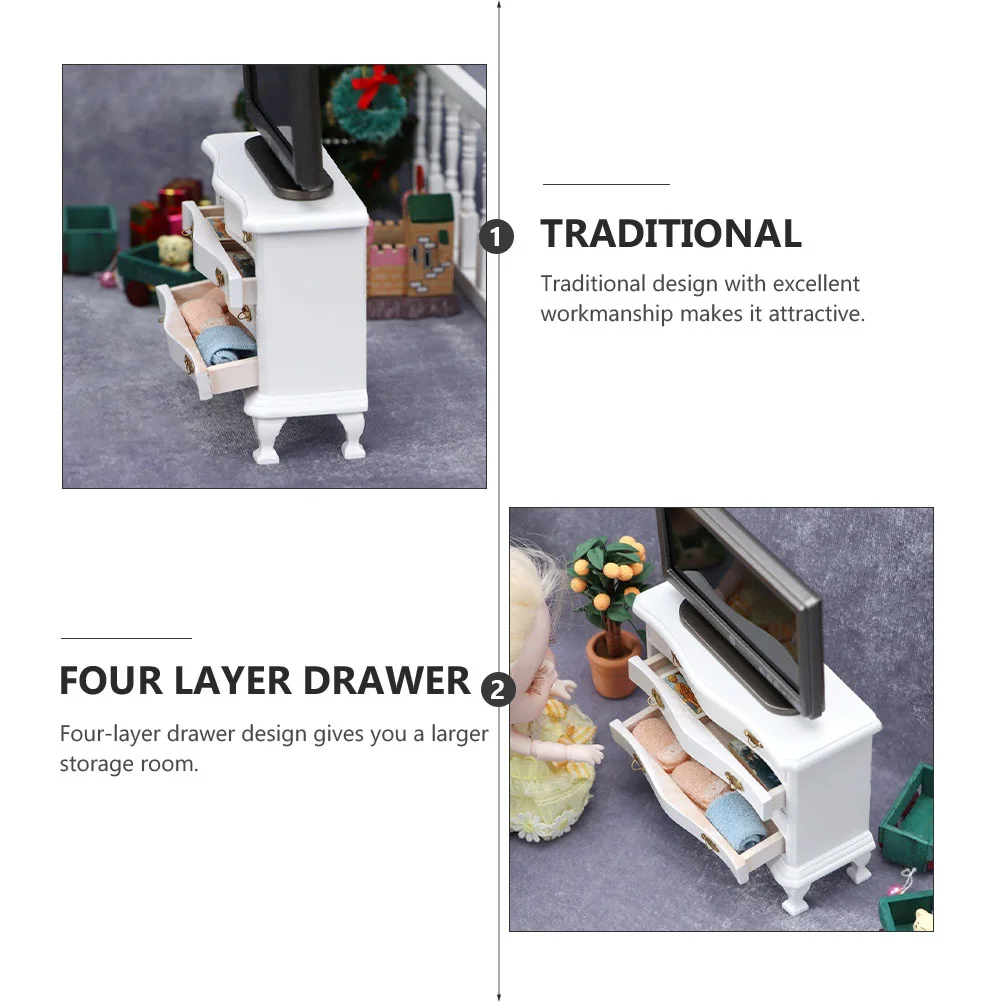 1

TRADITIONAL

Traditional design with excellent workmanship makes it attractive.

FOUR LAYER DRAWER

2

Four-layer drawer design gives you a larger storage room.