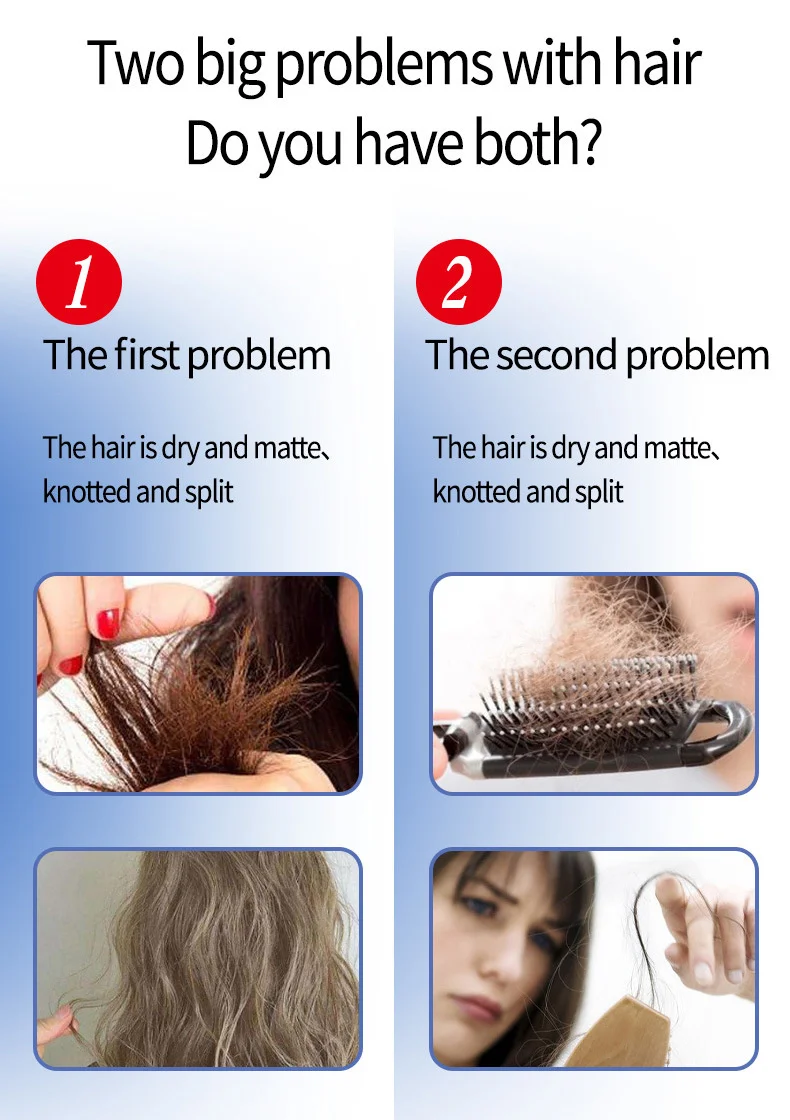 Two big problems with hair
Do you have both?

1

The first problem

The hair is dry and matte、knotted and split

2

The second problem

The hair is dry and matte、knotted and split