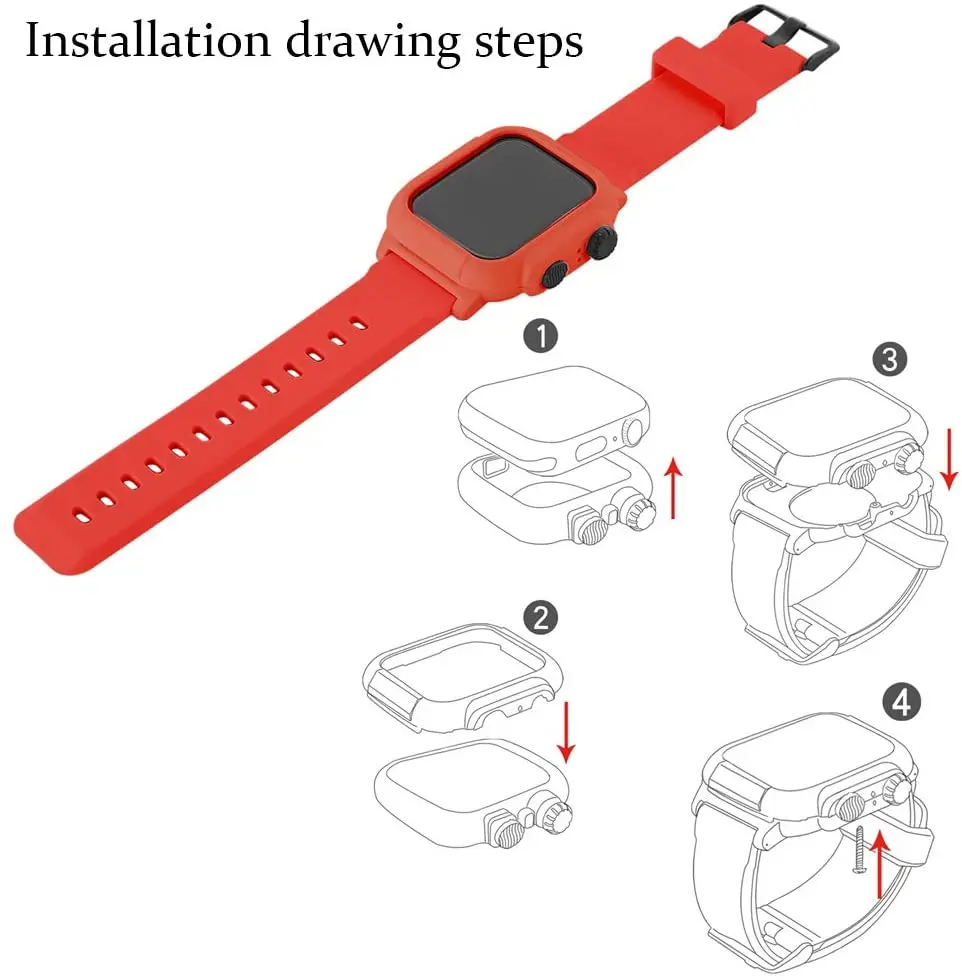 Installation drawing steps

1

3

2

4