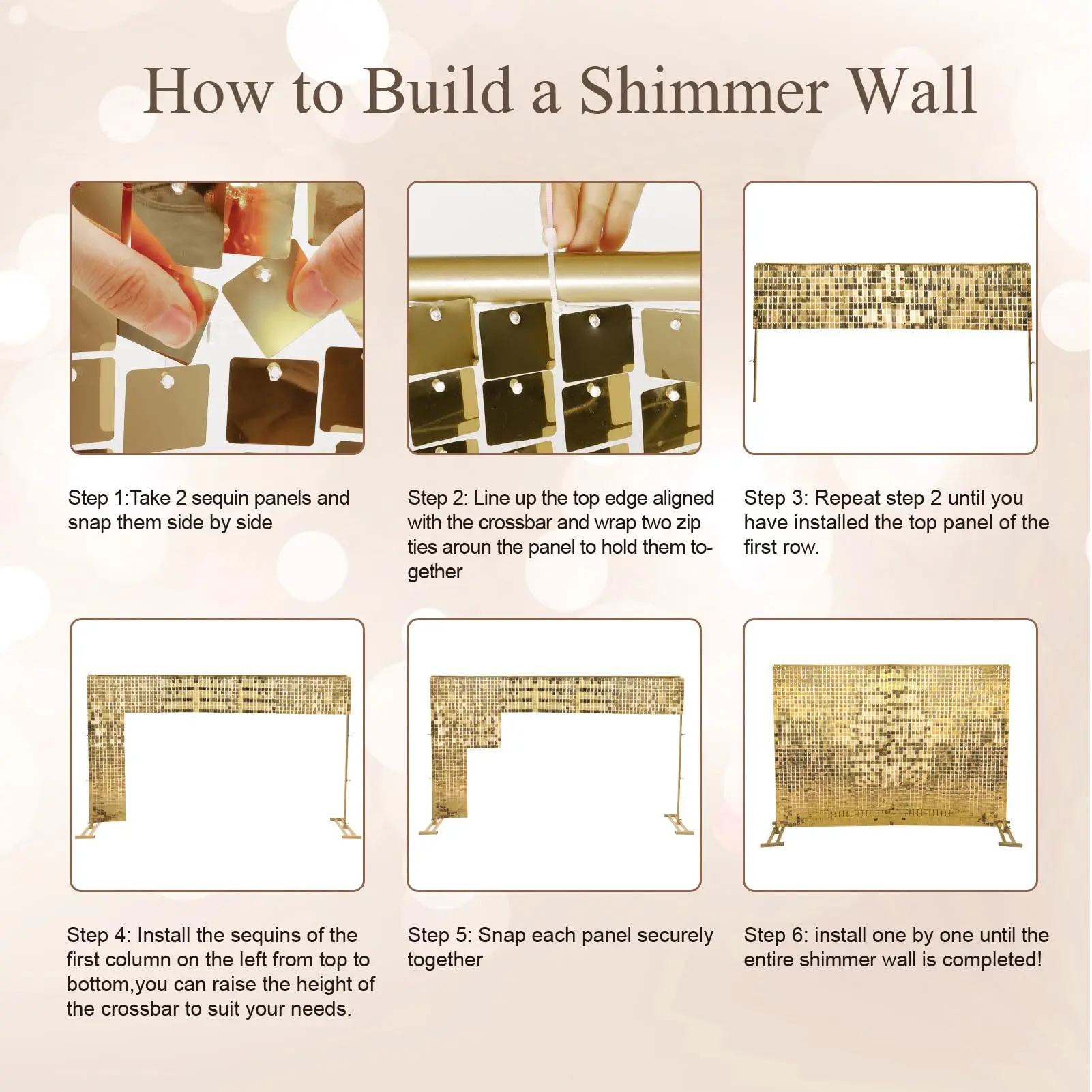 How to Build a Shimmer Wall

Step 1:Take 2 sequin panels and snap them side by side

Step 2: Line up the top edge aligned with the crossbar and wrap two zip ties aroun the panel to hold them together

Step 3: Repeat step 2 until you have installed the top panel of the first row.

Step 4: Install the sequins of the first column on the left from top to bottom,you can raise the height of the crossbar to suit your needs.

Step 5: Snap each panel securely together

Step 6: install one by one until the entire shimmer wall is completed!