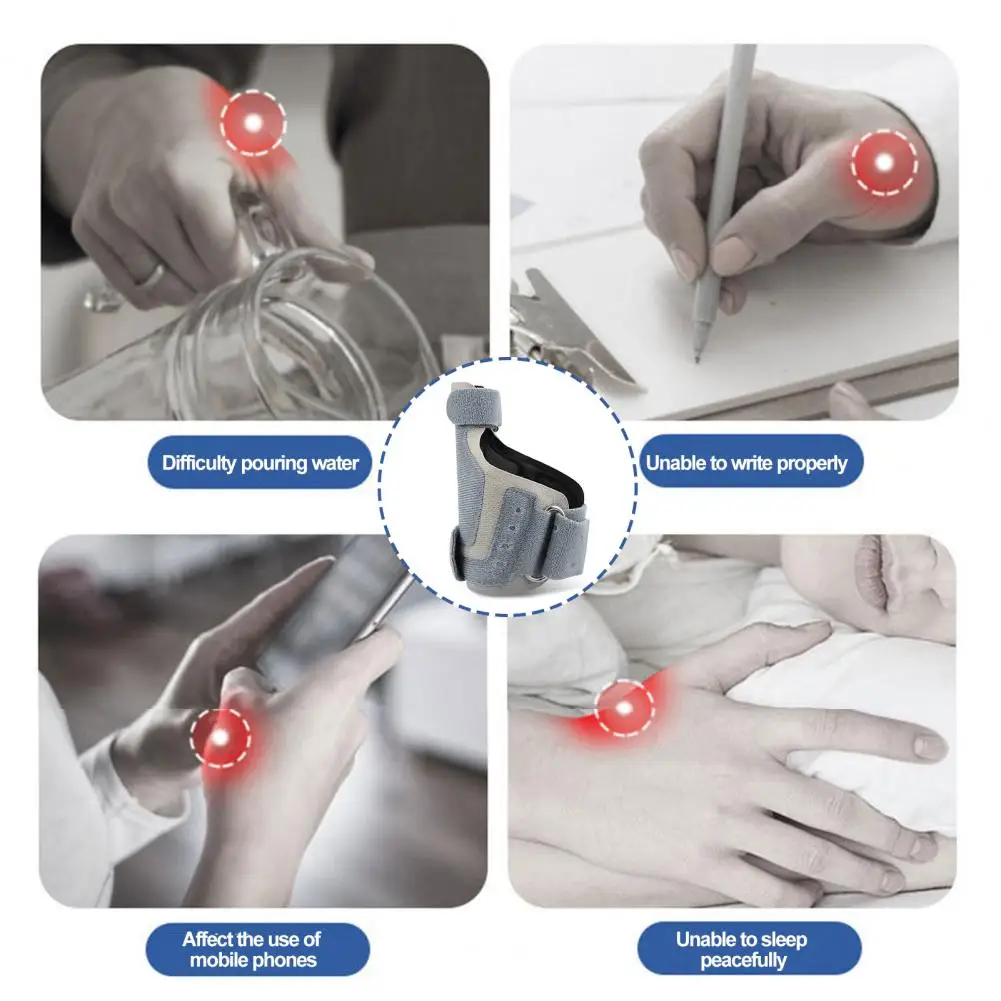 Difficulty pouring water

Unable to write properly

Affect the use of mobile phones

Unable to sleep peacefully