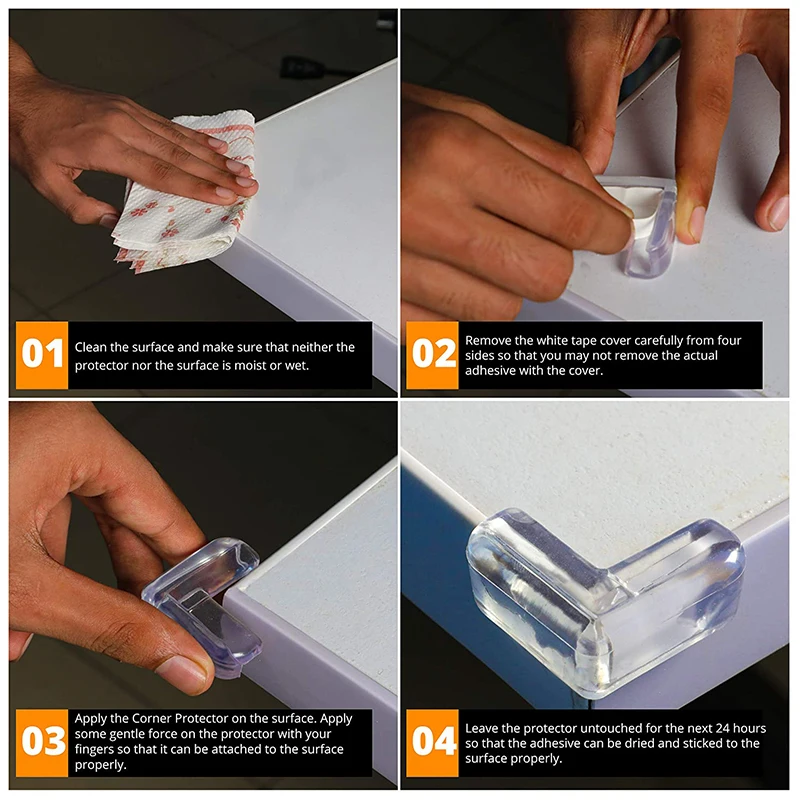 01
Clean the surface and make sure that neither the protector nor the surface is moist or wet.

02
Remove the white tape cover carefully from four sides so that you may not remove the actual adhesive with the cover.

03
Apply the Corner Protector on the surface. Apply some gentle force on the protector with your fingers so that it can be attached to the surface properly.

04
Leave the protector untouched for the next 24 hours so that the adhesive can be dried and sticked to the surface properly.