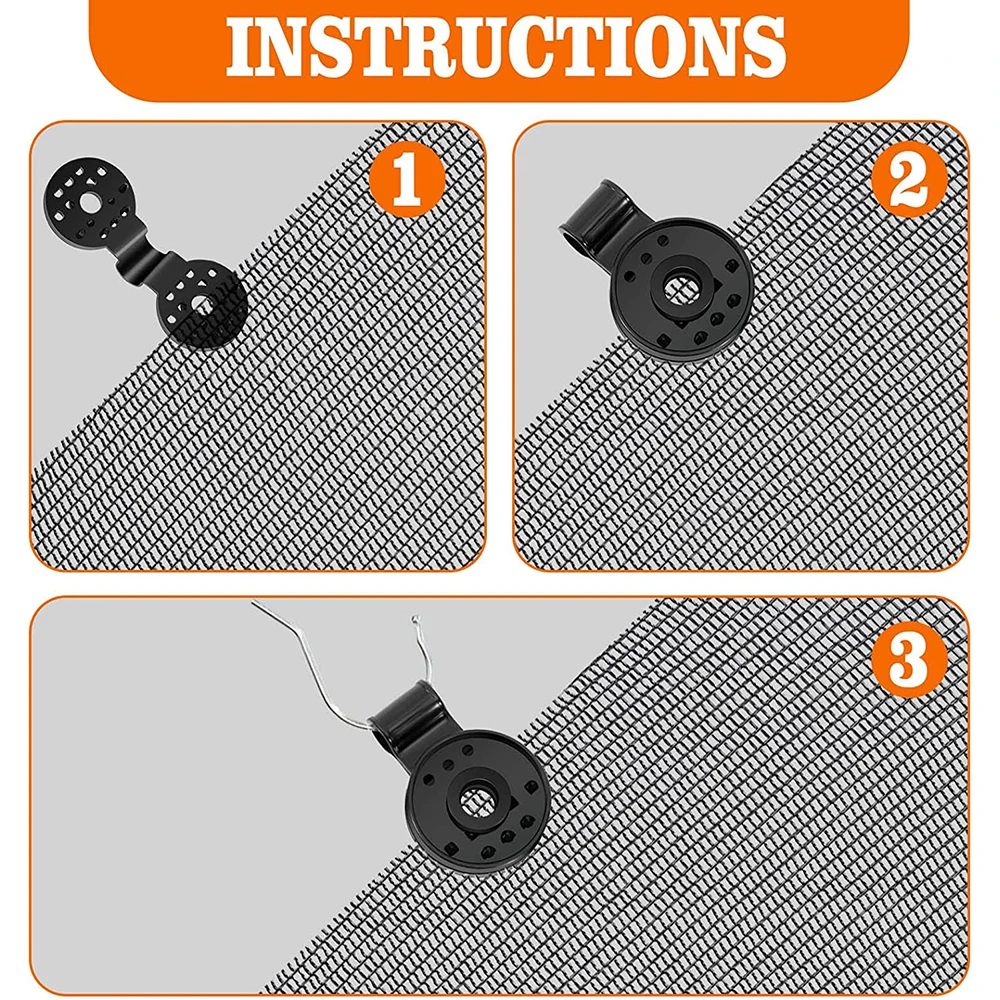 INSTRUCTIONS

1

2

3