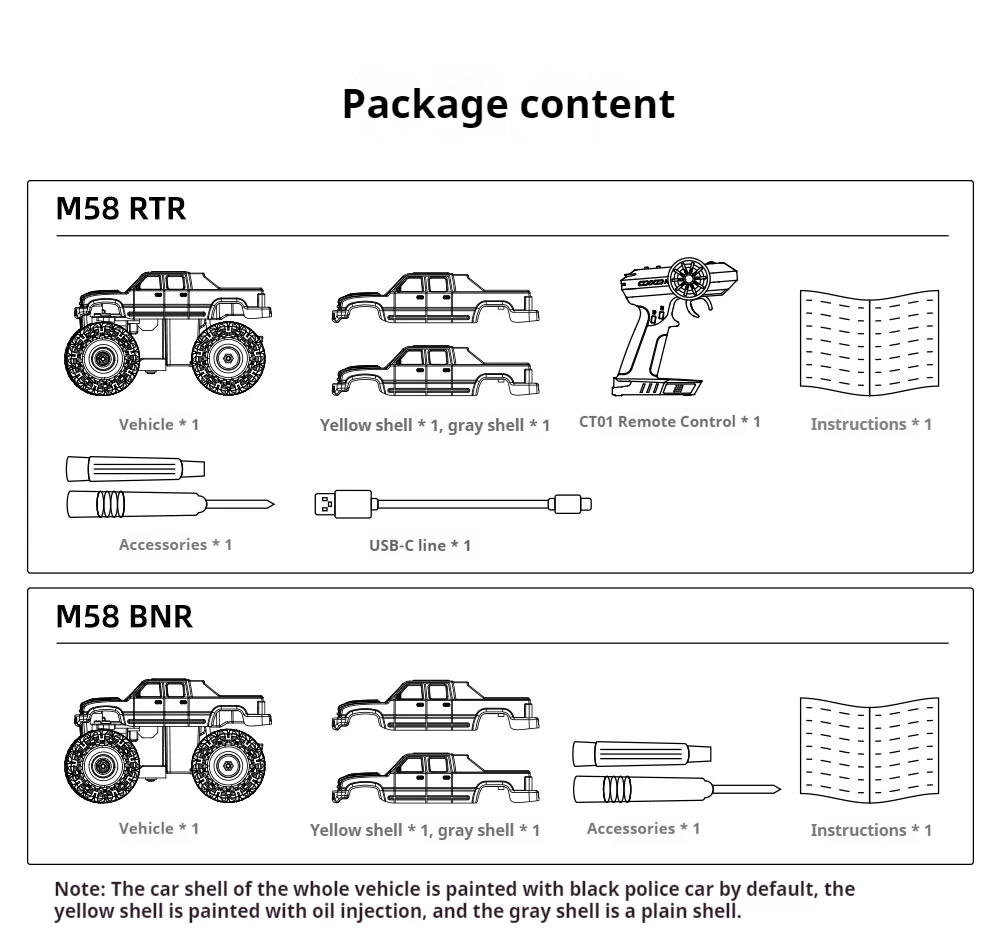 Package content

M58 RTR

Vehicle * 1

Yellow shell * 1, gray shell * 1

CT01 Remote Control * 1

Instructions * 1

Accessories * 1

USB-C line * 1

M58 BNR

Vehicle * 1

Yellow shell * 1, gray shell * 1

Accessories * 1

Instructions * 1

Note: The car shell of the whole vehicle is painted with black police car by default, the yellow shell is painted with oil injection, and the gray shell is a plain shell.