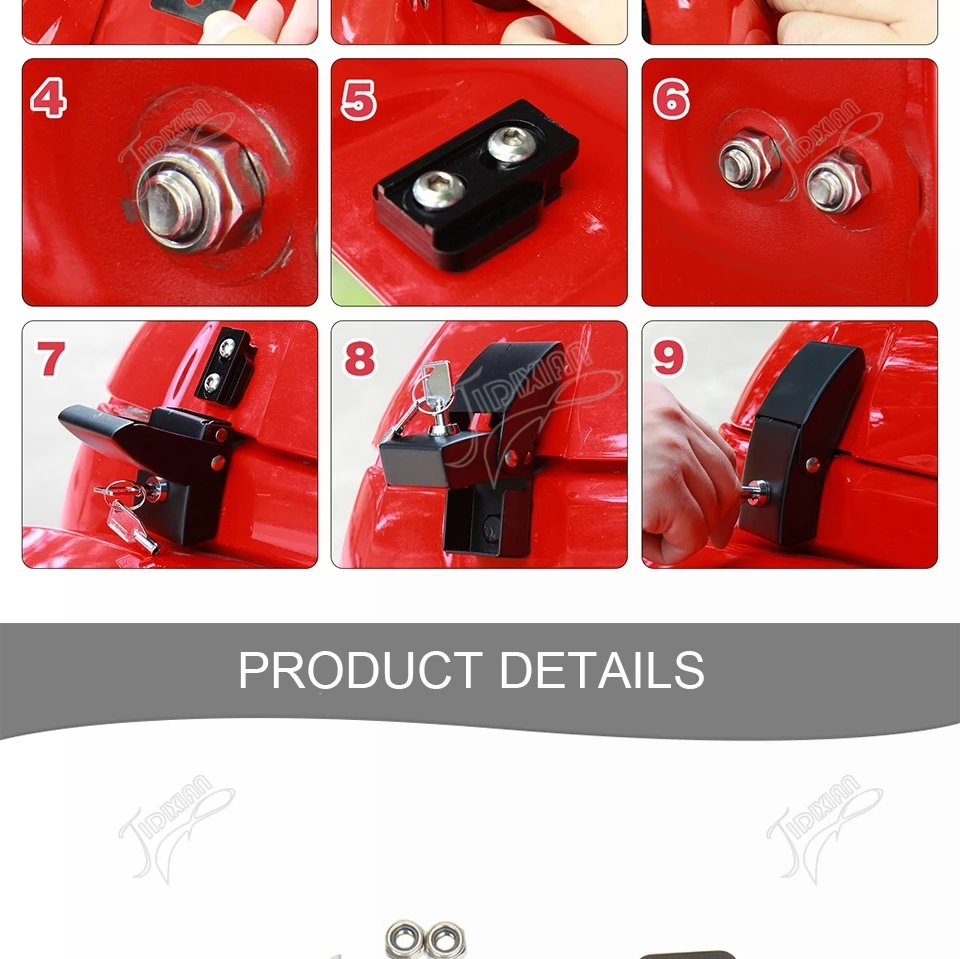 4

JIDIXIAN

5

6

JIDIXIAN

7

8

JIDIXIAN

9

PRODUCT DETAILS

JIDIXIAN

JIDIXIAN