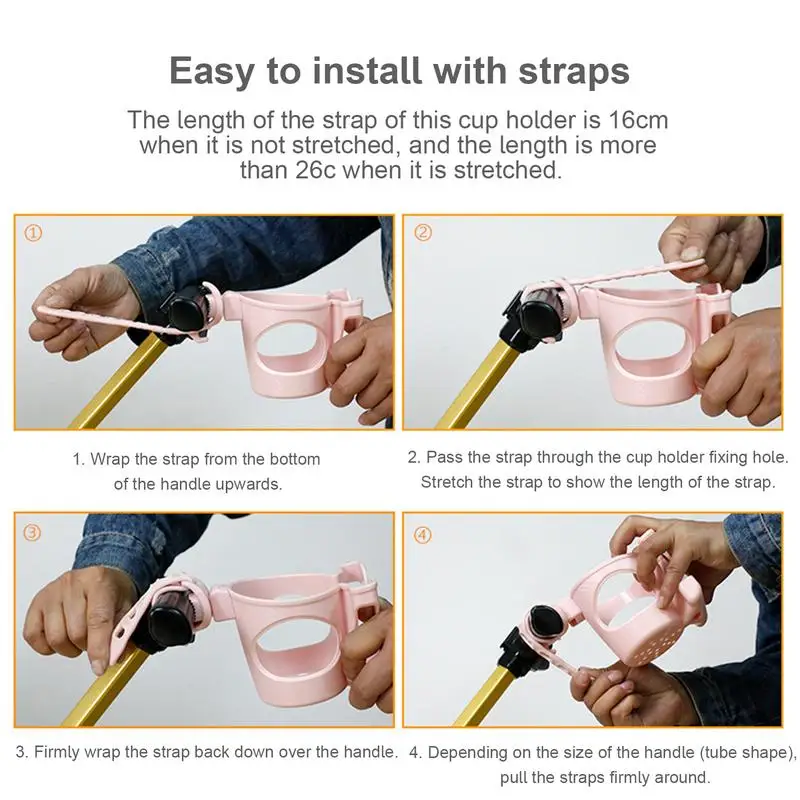 Easy to install with straps

The length of the strap of this cup holder is 16cm when it is not stretched, and the length is more than 26c when it is stretched.

①

②

1. Wrap the strap from the bottom of the handle upwards.

2. Pass the strap through the cup holder fixing hole. Stretch the strap to show the length of the strap.

③

④

3. Firmly wrap the strap back down over the handle.

4. Depending on the size of the handle (tube shape), pull the straps firmly around.