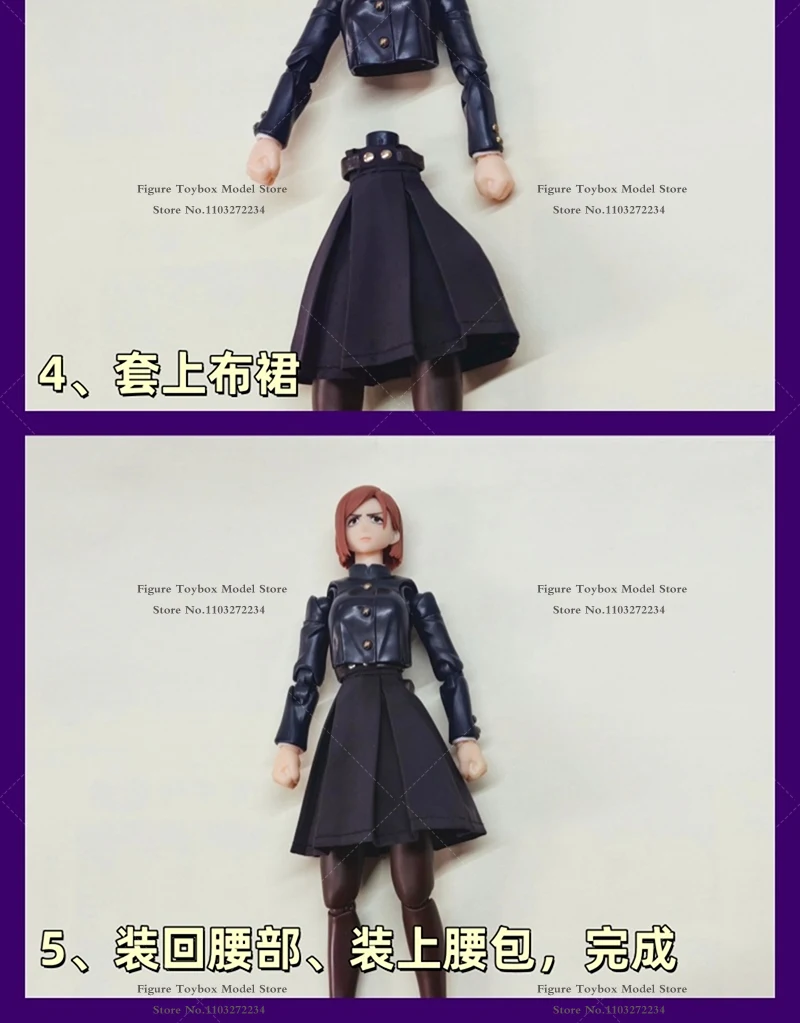 Figure Toybox Model Store
Store No.1103272234

Figure Toybox Model Store
Store No.1103272234

4、套上布裙

Figure Toybox Model Store
Store No.1103272234

Figure Toybox Model Store
Store No.1103272234

5、装回腰部、装上腰包，完成

Figure Toybox Model Store
Store No.1103272234

Figure Toybox Model Store
Store No.1103272234