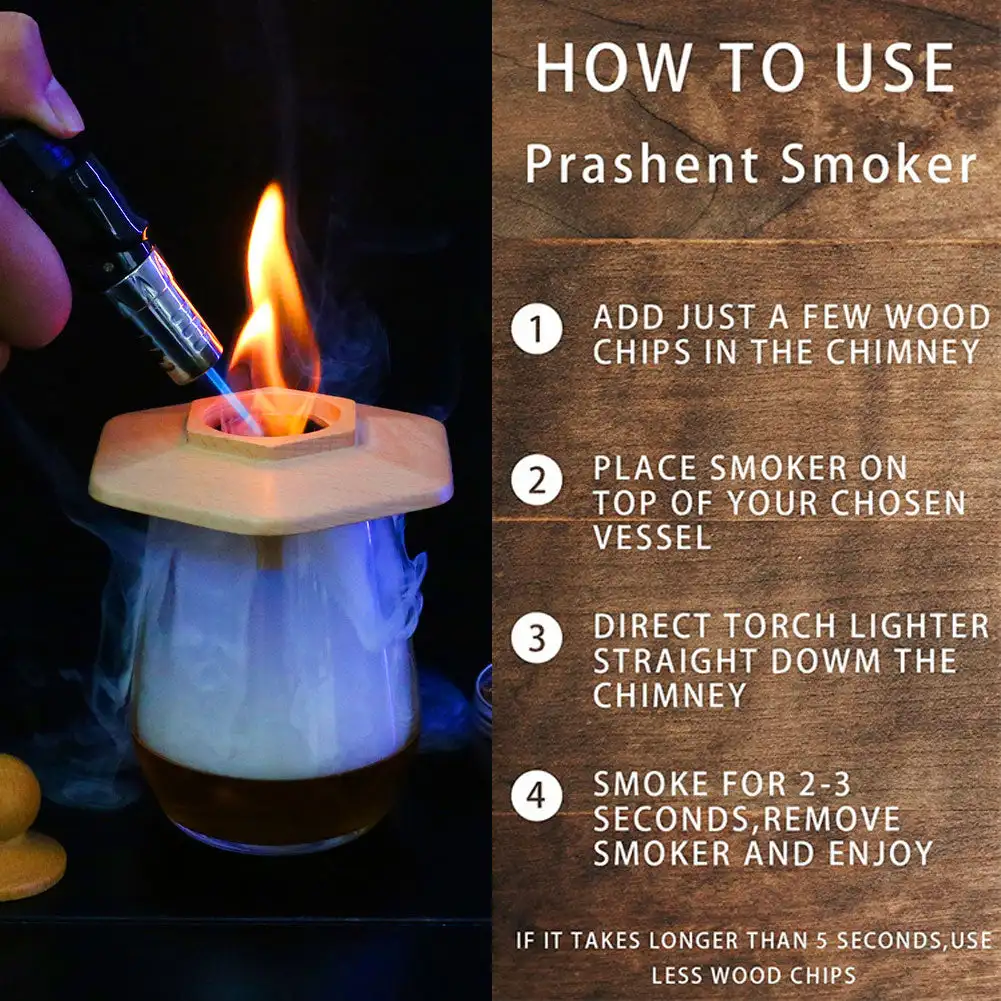 HOW TO USE

Prashent Smoker

1 ADD JUST A FEW WOOD CHIPS IN THE CHIMNEY

2 PLACE SMOKER ON TOP OF YOUR CHOSEN VESSEL

3 DIRECT TORCH LIGHTER STRAIGHT DOWM THE CHIMNEY

4 SMOKE FOR 2-3 SECONDS,REMOVE SMOKER AND ENJOY

IF IT TAKES LONGER THAN 5 SECONDS,USE LESS WOOD CHIPS