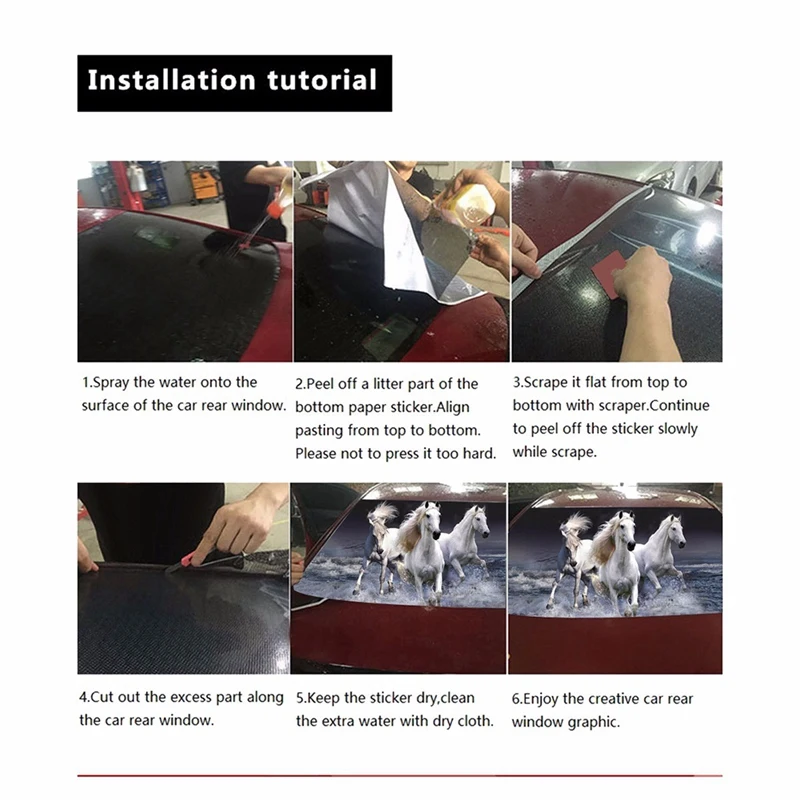 Installation tutorial

1.Spray the water onto the surface of the car rear window.

2.Peel off a litter part of the bottom paper sticker.Align pasting from top to bottom. Please not to press it too hard.

3.Scrape it flat from top to bottom with scraper.Continue to peel off the sticker slowly while scrape.

4.Cut out the excess part along the car rear window.

5.Keep the sticker dry,clean the extra water with dry cloth.

6.Enjoy the creative car rear window graphic.